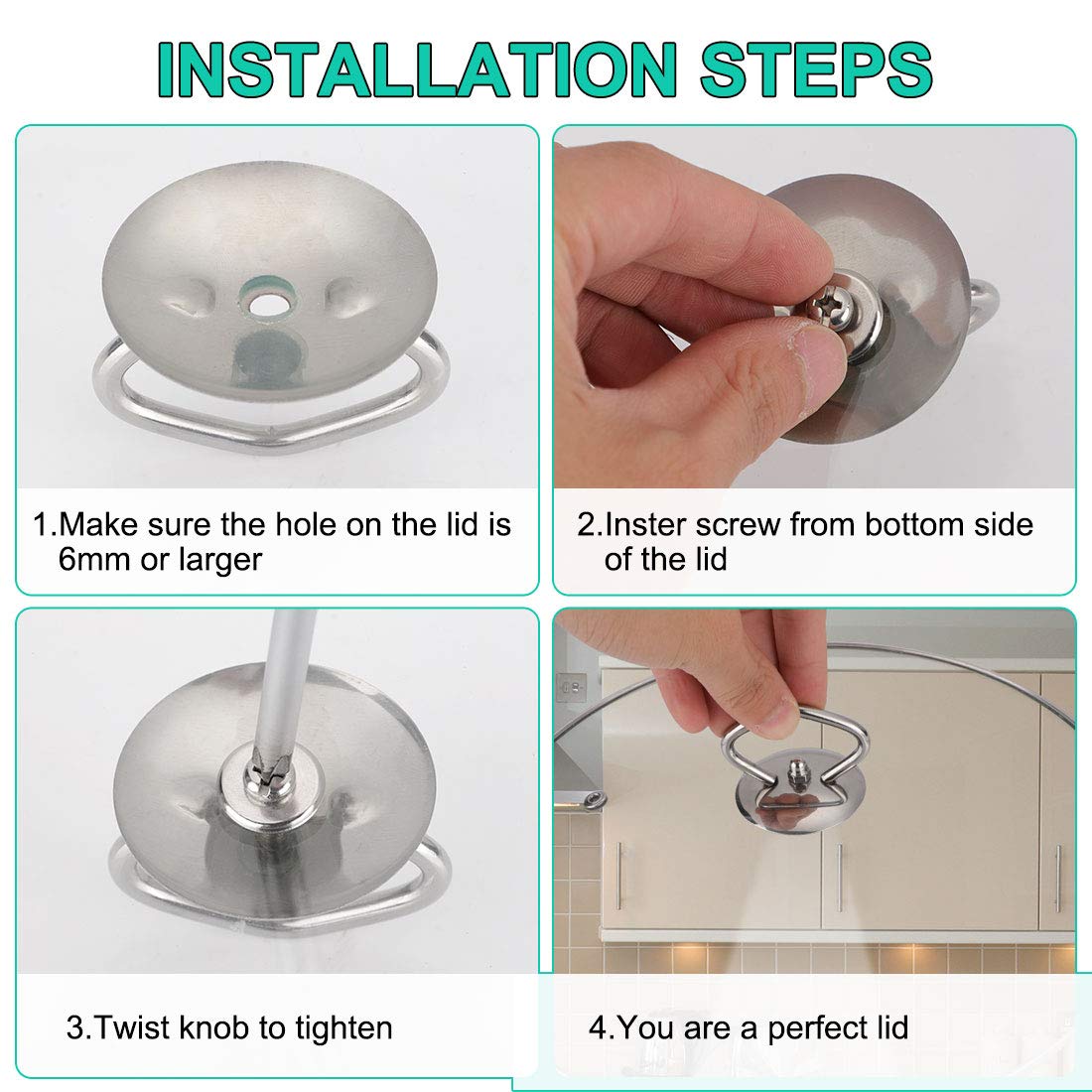 INSTALLATION STEPS

1.Make sure the hole on the lid is 6mm or larger

2.Inster screw from bottom side of the lid

3.Twist knob to tighten

4.You are a perfect lid