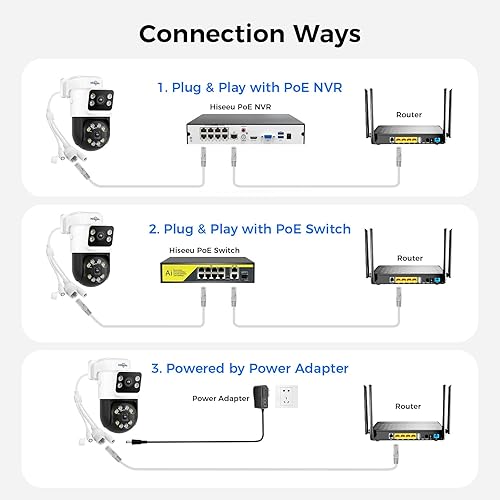 Connection Ways

1. Plug & Play with PoE NVR

Hiseeu PoE NVR

Router

2. Plug & Play with PoE Switch

Hiseeu PoE Switch

AI

Router

3. Powered by Power Adapter

Power Adapter

Router