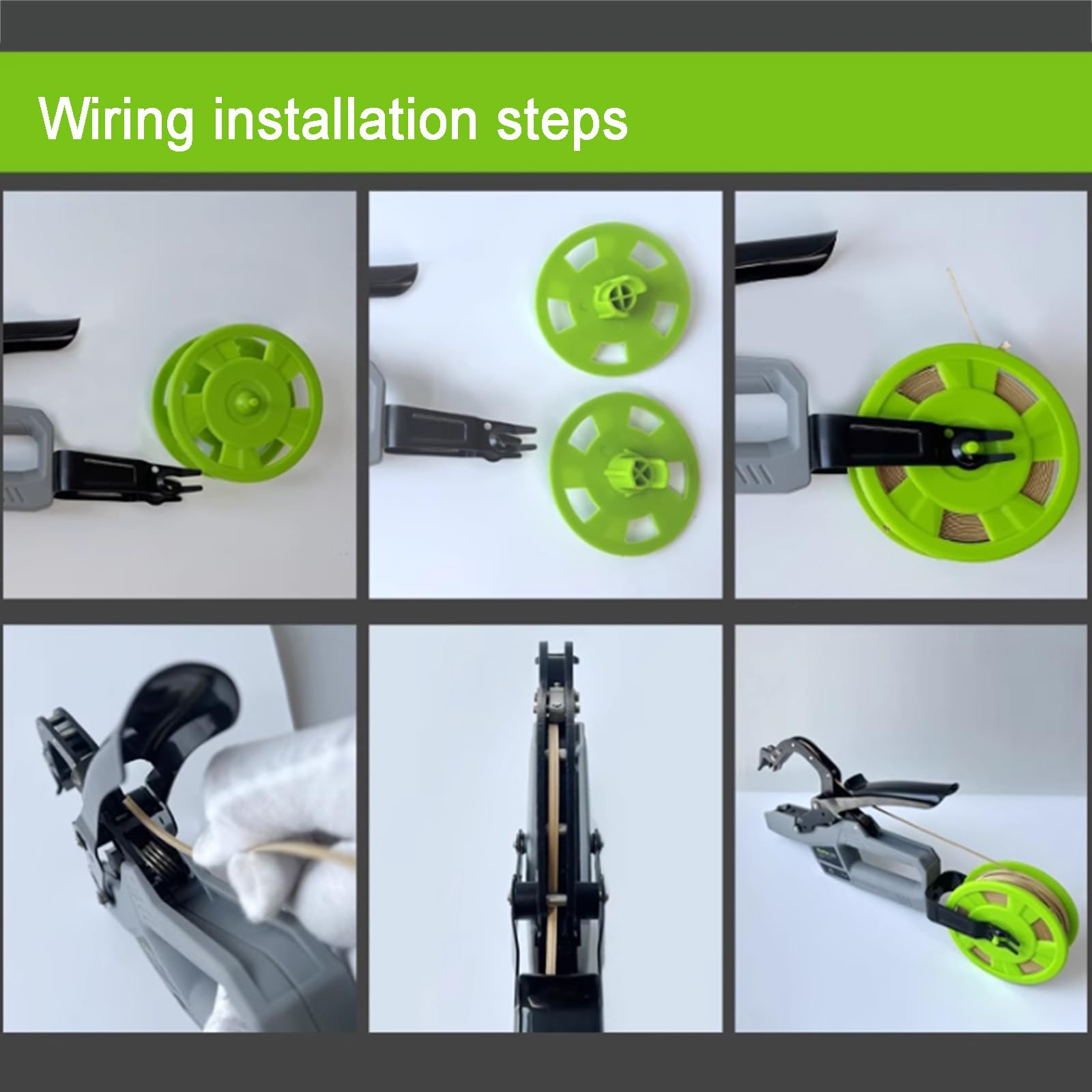 Wiring installation steps