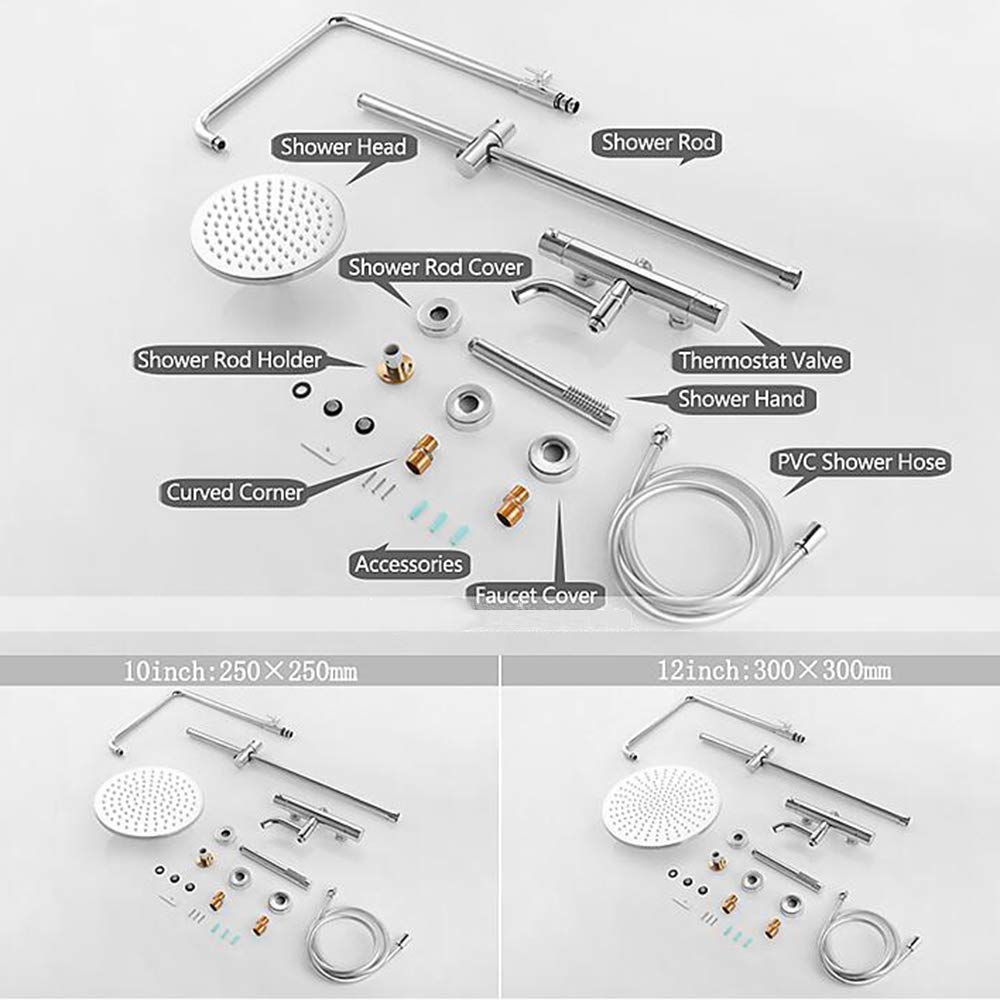 Shower Head

Shower Rod

Shower Rod Cover

Shower Rod Holder

Thermostat Valve

Shower Hand

PVC Shower Hose

Curved Corner

Accessories

Faucet Cover

10inch:250×250mm

12inch:300×300mm