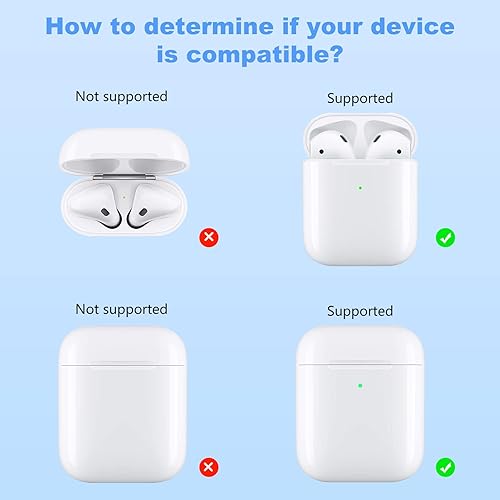 How to determine if your device is compatible?

Not supported

Supported

Not supported

Supported