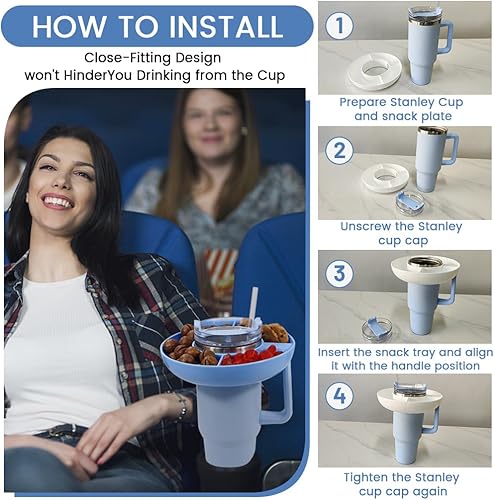 HOW TO INSTALL

Close-Fitting Design
won't HinderYou Drinking from the Cup

1
Prepare Stanley Cup and snack plate

2
Unscrew the Stanley cup cap

3
Insert the snack tray and align it with the handle position

4
Tighten the Stanley cup cap again