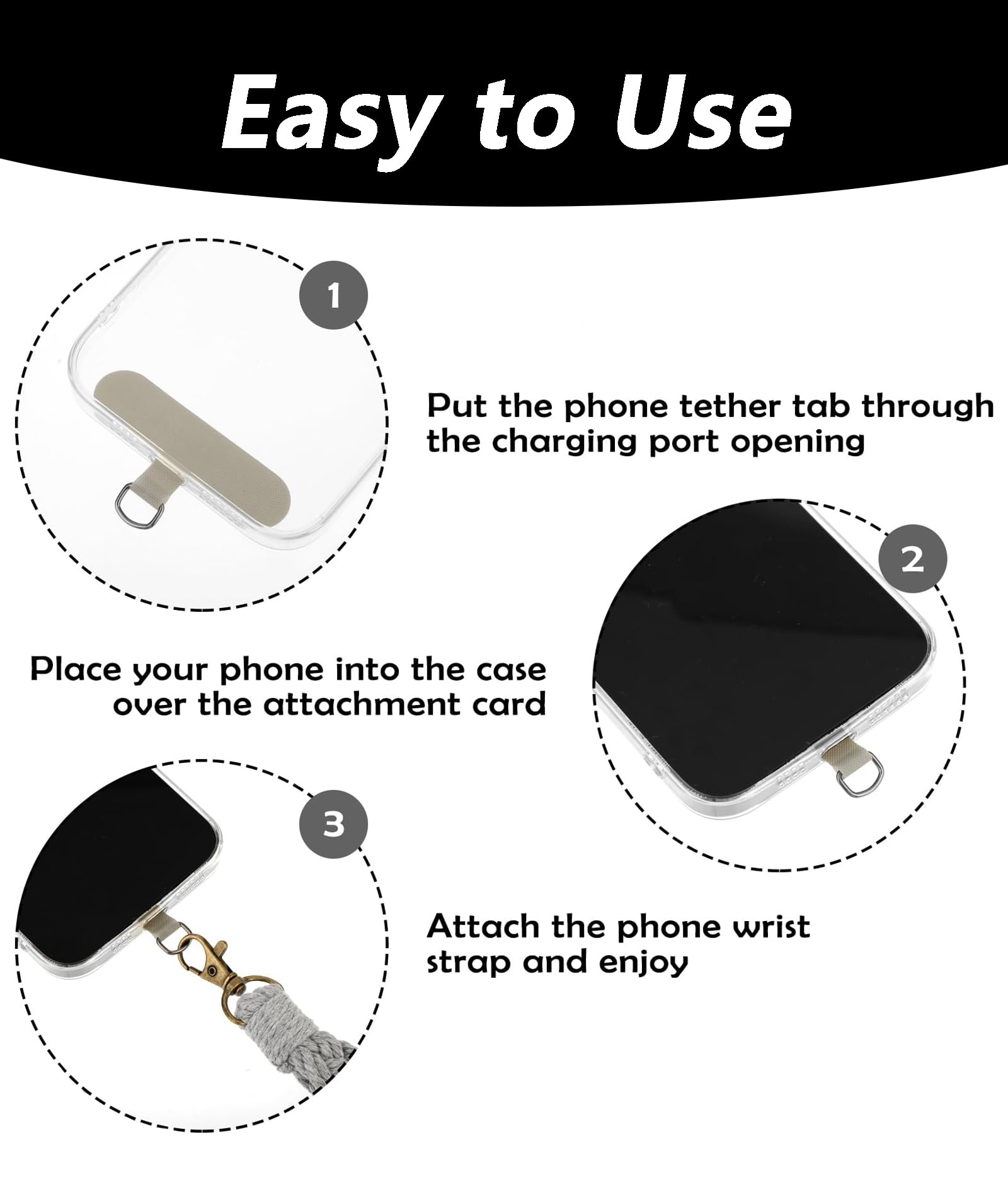 Easy to Use

1

Put the phone tether tab through the charging port opening

2

Place your phone into the case over the attachment card

3

Attach the phone wrist strap and enjoy