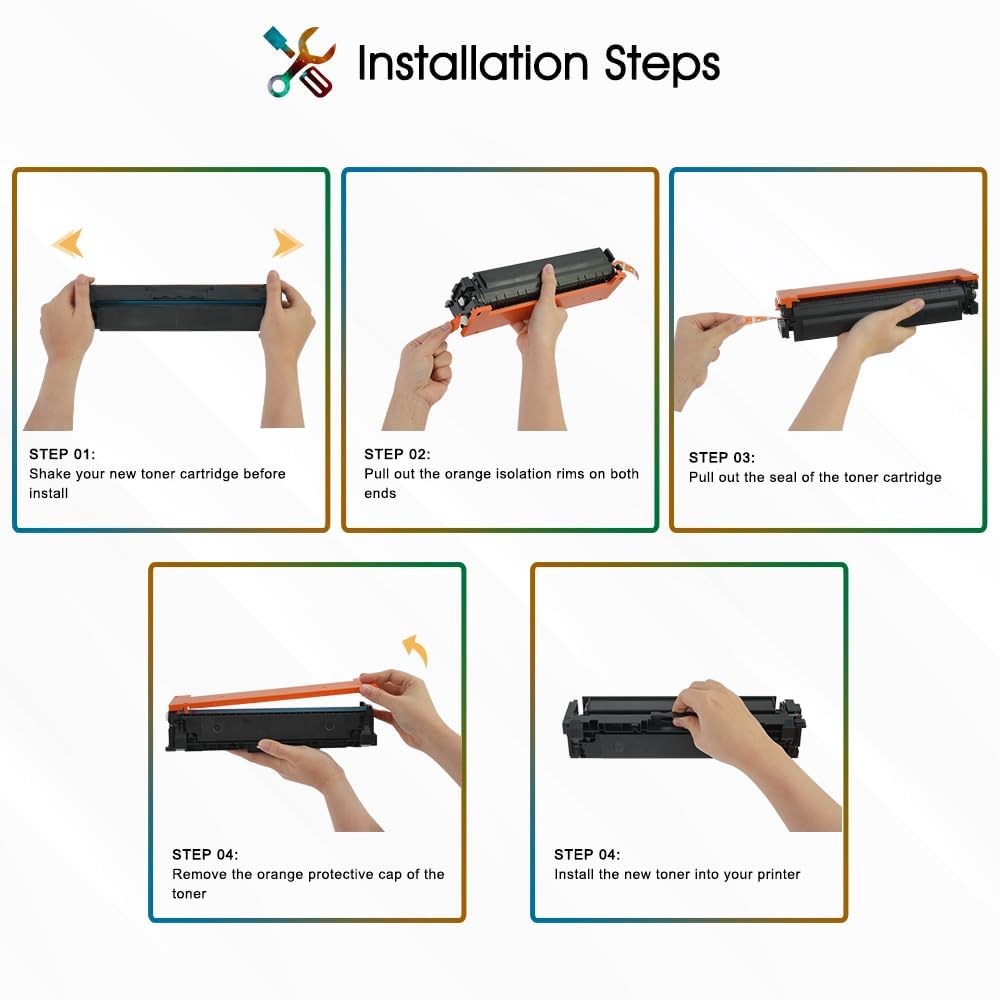 Installation Steps

STEP 01:
Shake your new toner cartridge before install

STEP 02:
Pull out the orange isolation rims on both ends

STEP 03:
Pull out the seal of the toner cartridge

STEP 04:
Remove the orange protective cap of the toner

STEP 04:
Install the new toner into your printer