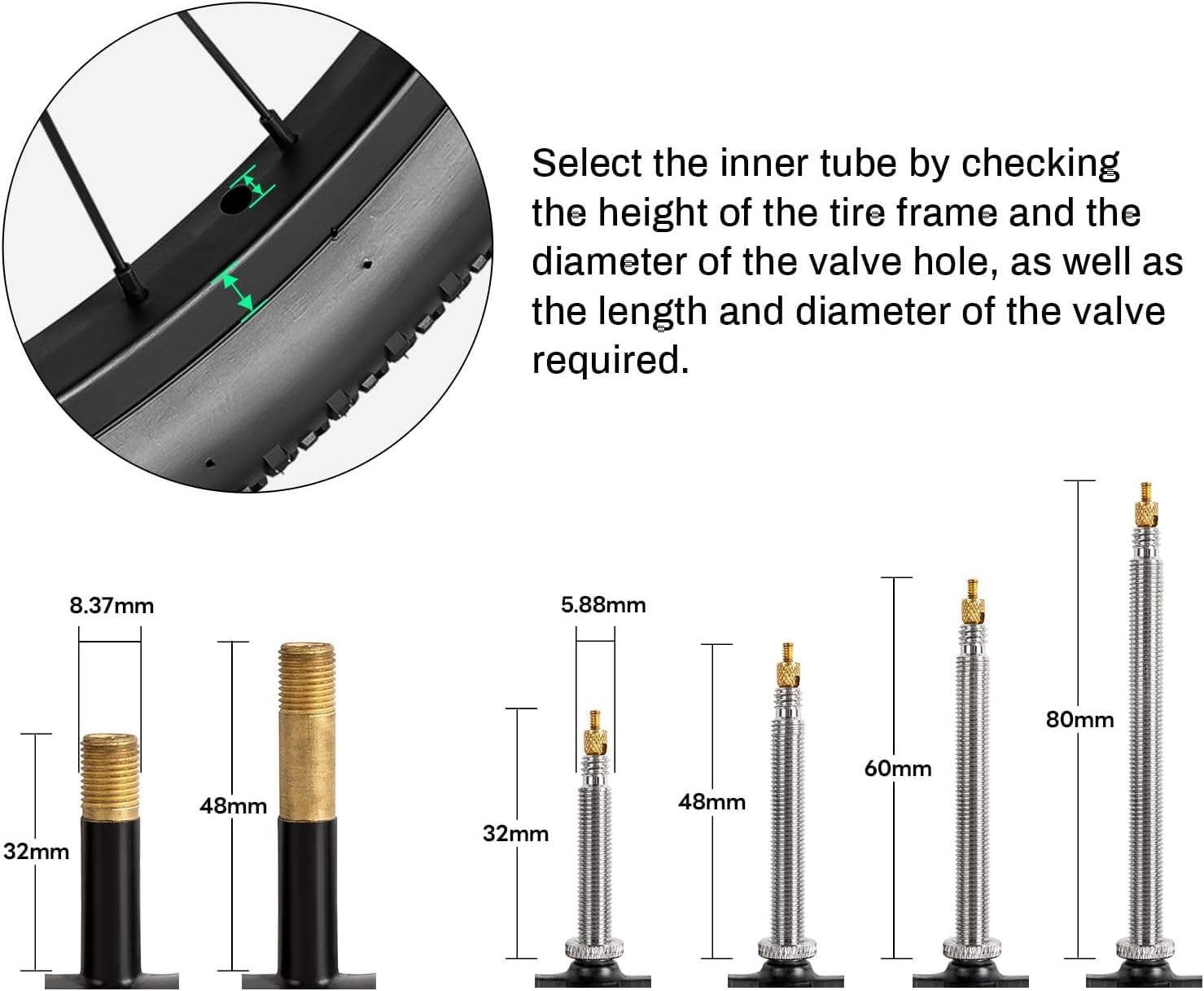 Select the inner tube by checking the height of the tire frame and the diameter of the valve hole, as well as the length and diameter of the valve required.

8.37mm

32mm

48mm

5.88mm

32mm

48mm

60mm

80mm