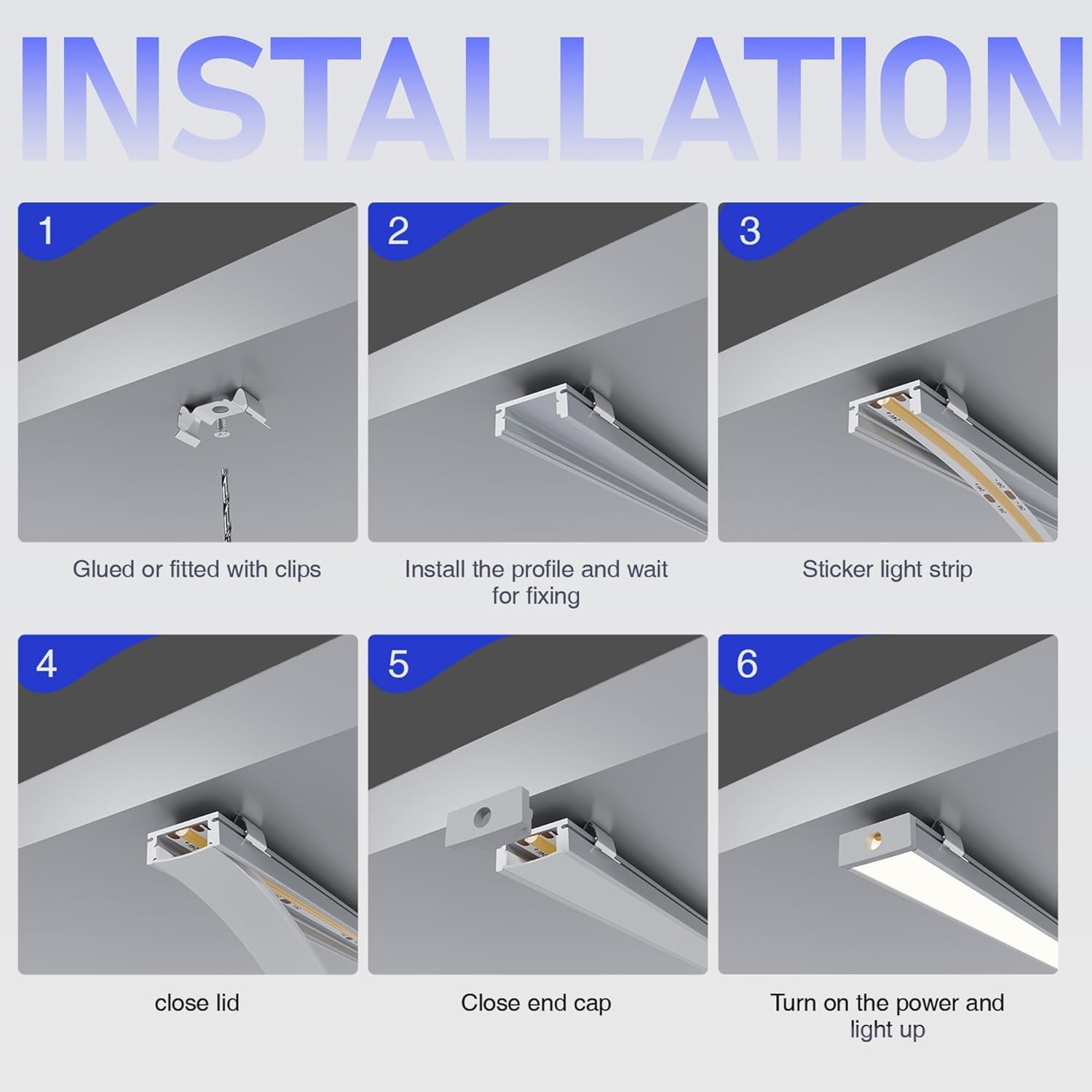 INSTALLATION

1

Glued or fitted with clips

2

Install the profile and wait for fixing

3

Sticker light strip

4

close lid

5

Close end cap

6

Turn on the power and light up