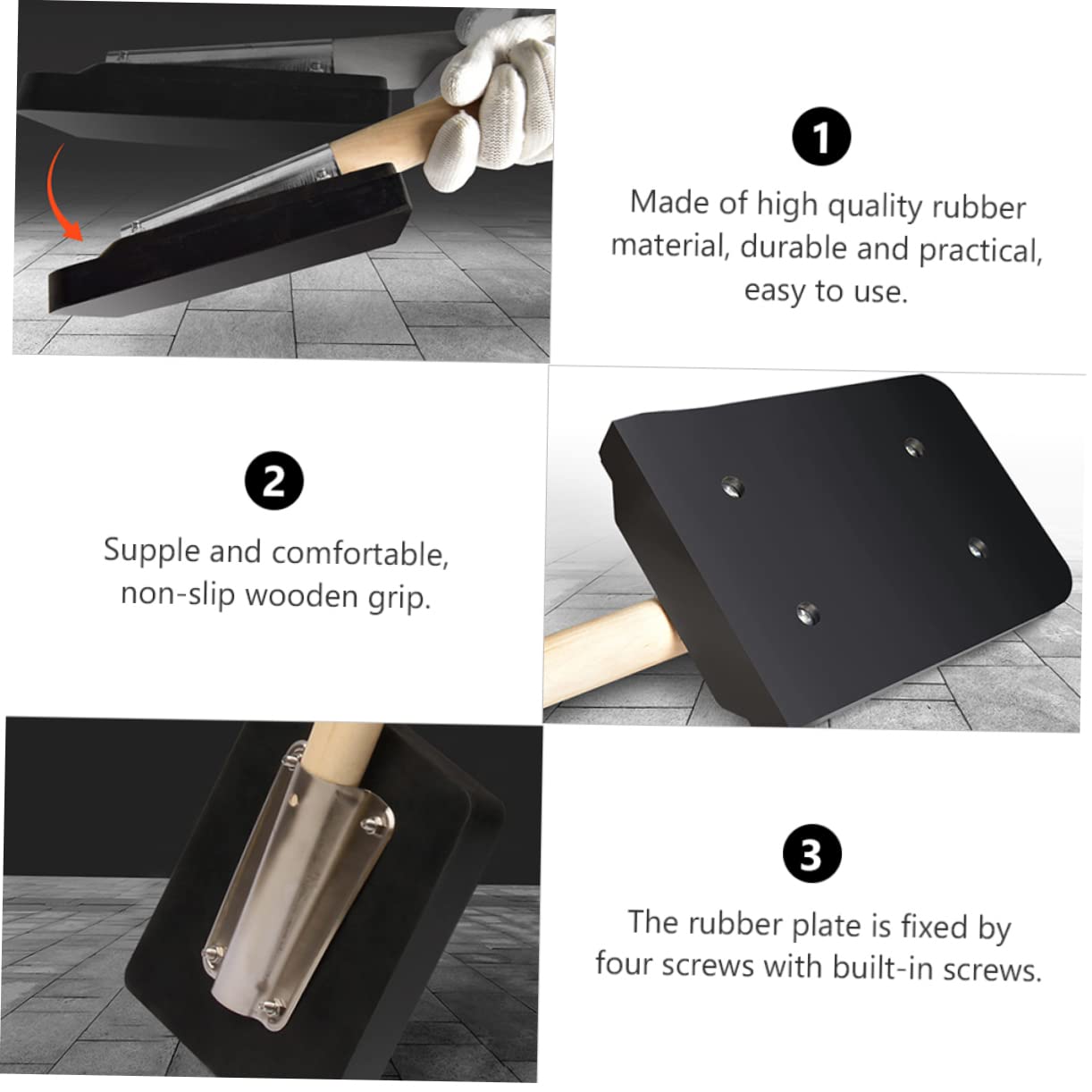 1

Made of high quality rubber material, durable and practical, easy to use.

2

Supple and comfortable, non-slip wooden grip.

3

The rubber plate is fixed by four screws with built-in screws.