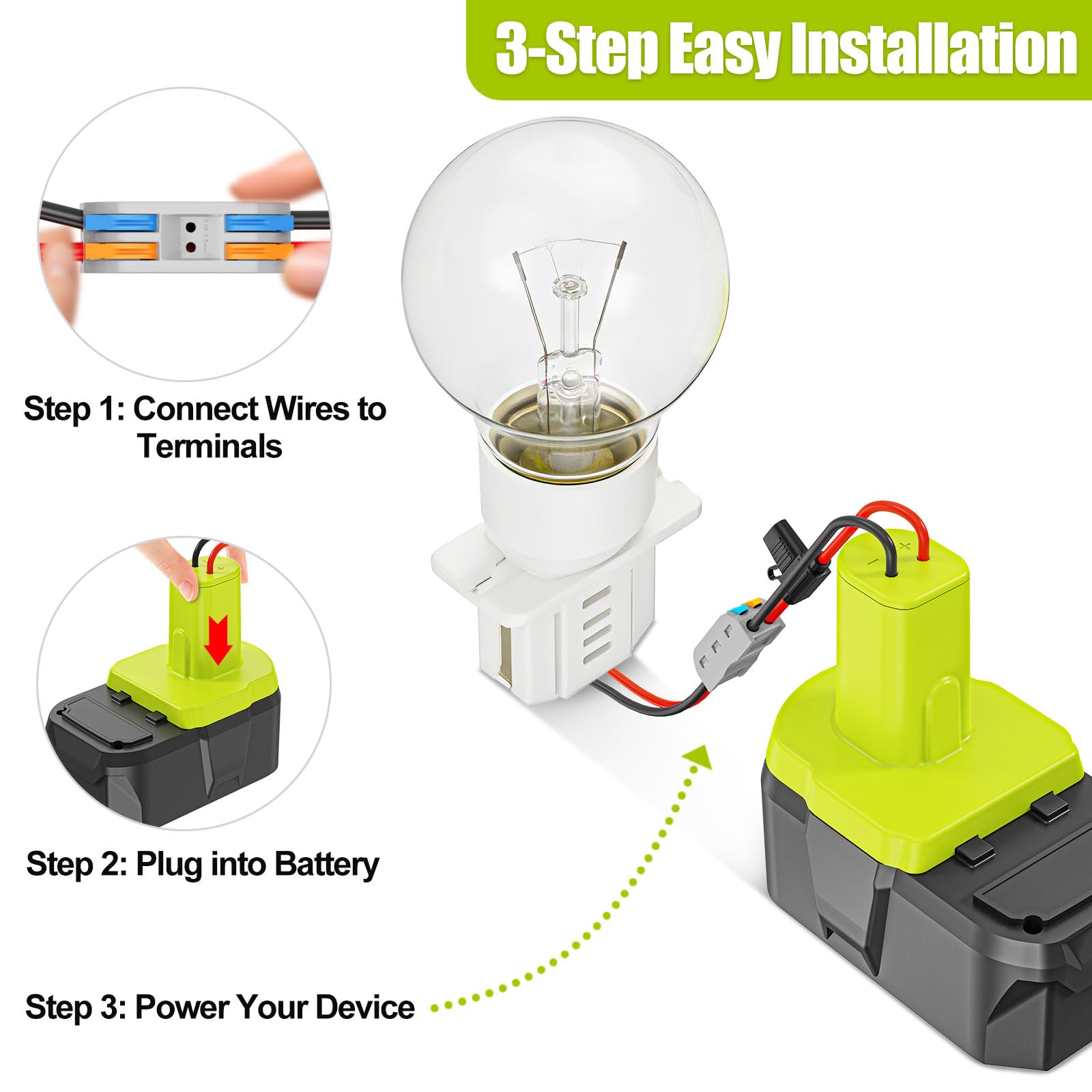 3-Step Easy Installation

Step 1: Connect Wires to Terminals

Step 2: Plug into Battery

Step 3: Power Your Device