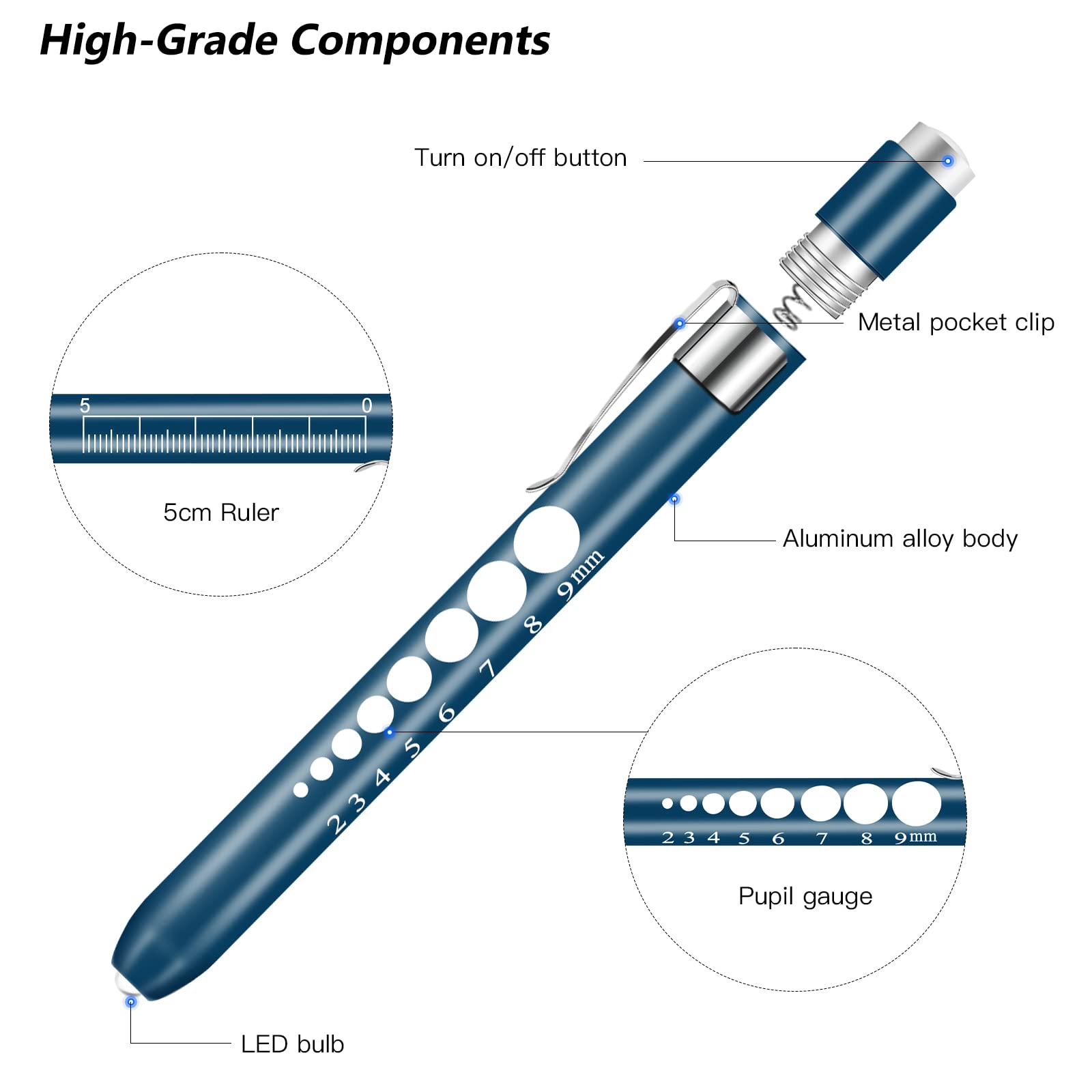 High-Grade Components

Turn on/off button

Metal pocket clip

5 0

5cm Ruler

Aluminum alloy body

2 3 4 5 6 7 8 9mm

2 3 4 5 6 7 8 9mm

Pupil gauge

LED bulb