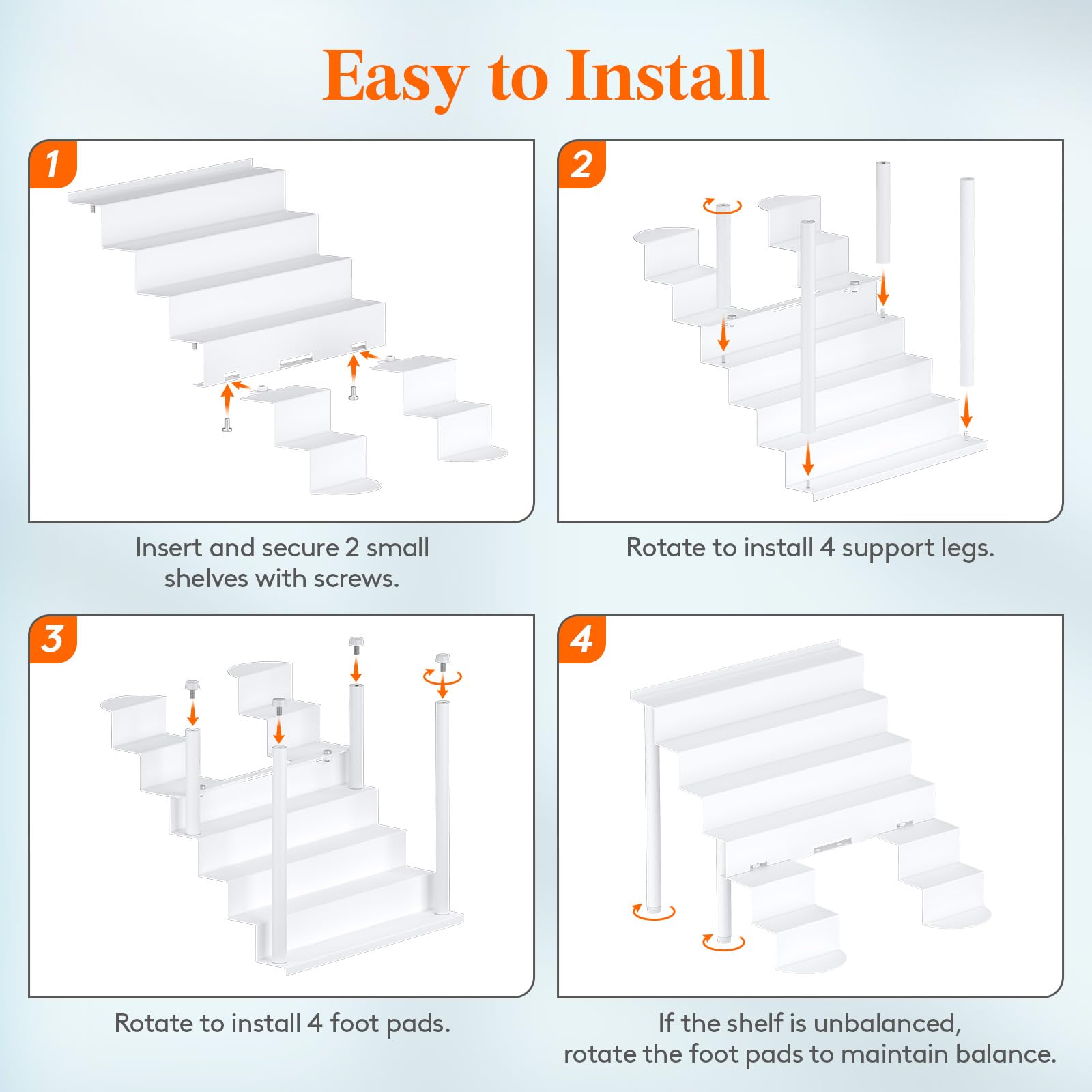 Easy to Install

1

Insert and secure 2 small shelves with screws.

2

Rotate to install 4 support legs.

3

Rotate to install 4 foot pads.

4

If the shelf is unbalanced, rotate the foot pads to maintain balance.