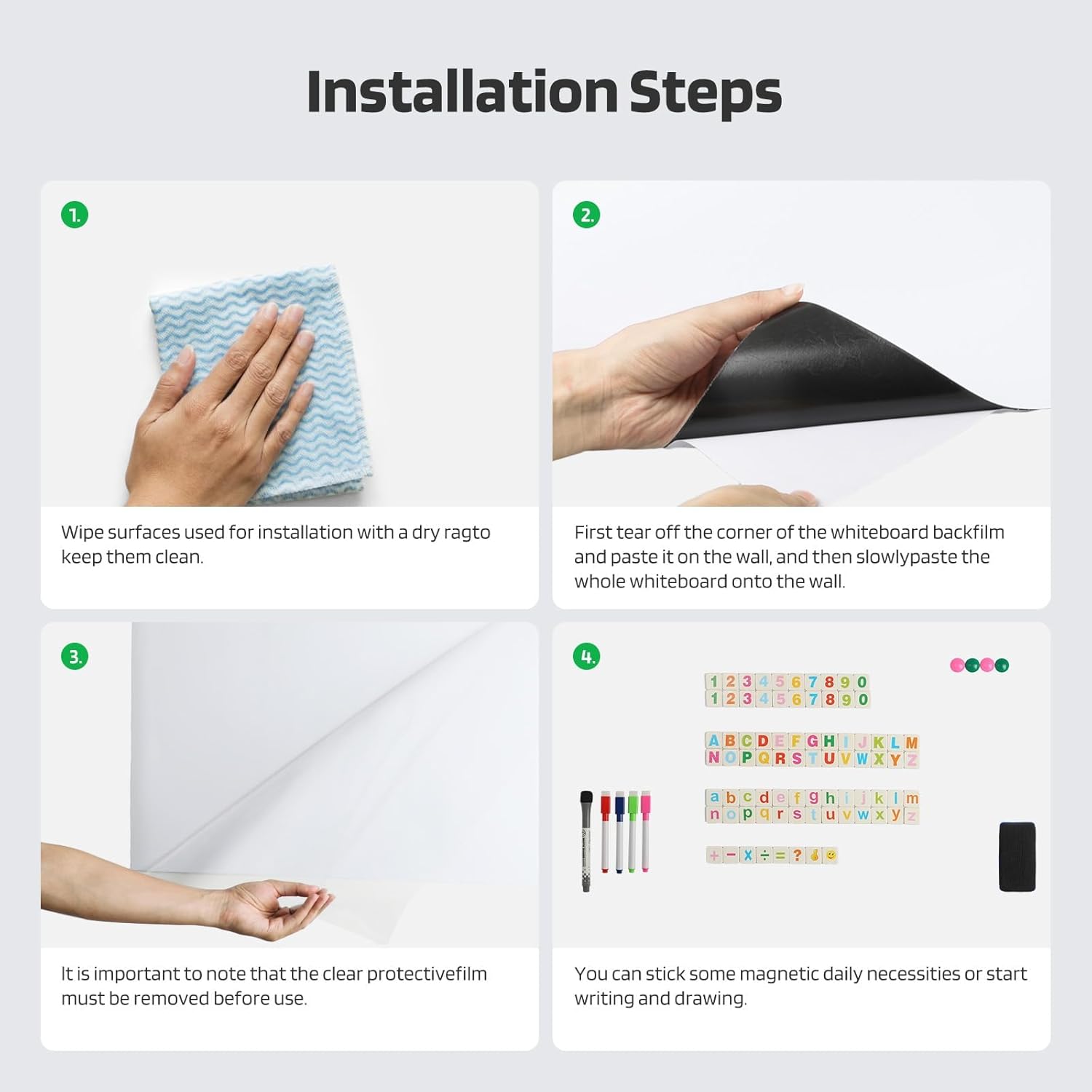 Installation Steps

1.

Wipe surfaces used for installation with a dry ragto keep them clean.

2.

First tear off the corner of the whiteboard backfilm and paste it on the wall, and then slowlypaste the whole whiteboard onto the wall.

3.

It is important to note that the clear protectivefilm must be removed before use.

4.

1 2 3 4 5 6 7 8 9 0
1 2 3 4 5 6 7 8 9 0

A B C D E F G H I J K L M
N O P Q R S T U V W X Y Z

a b c d e f g h i j k l m
n o p q r s t u v w x y z

+ − × ÷ = ?

You can stick some magnetic daily necessities or start writing and drawing.