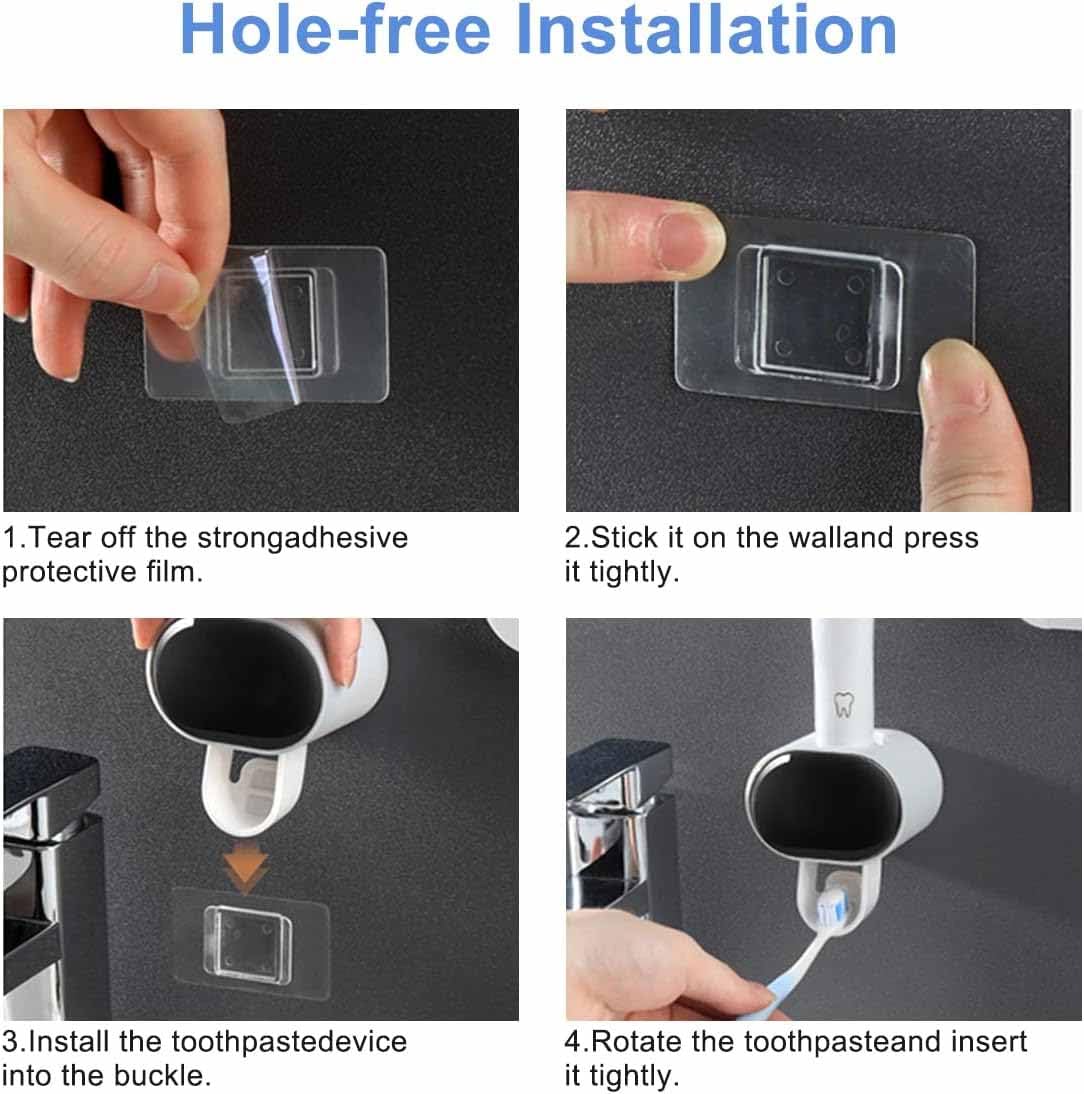 Hole-free Installation

1.Tear off the strongadhesive protective film.

2.Stick it on the walland press it tightly.

3.Install the toothpastedevice into the buckle.

4.Rotate the toothpasteand insert it tightly.