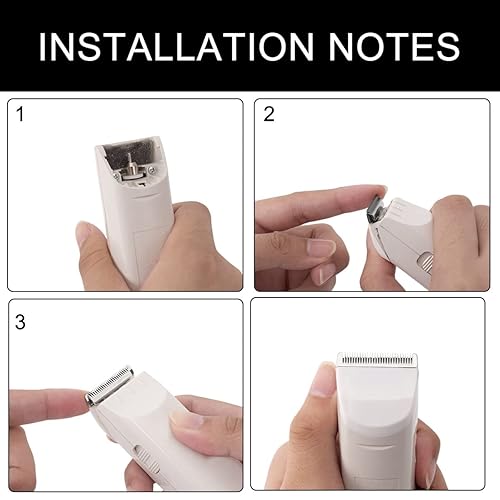 INSTALLATION NOTES

1

2

3