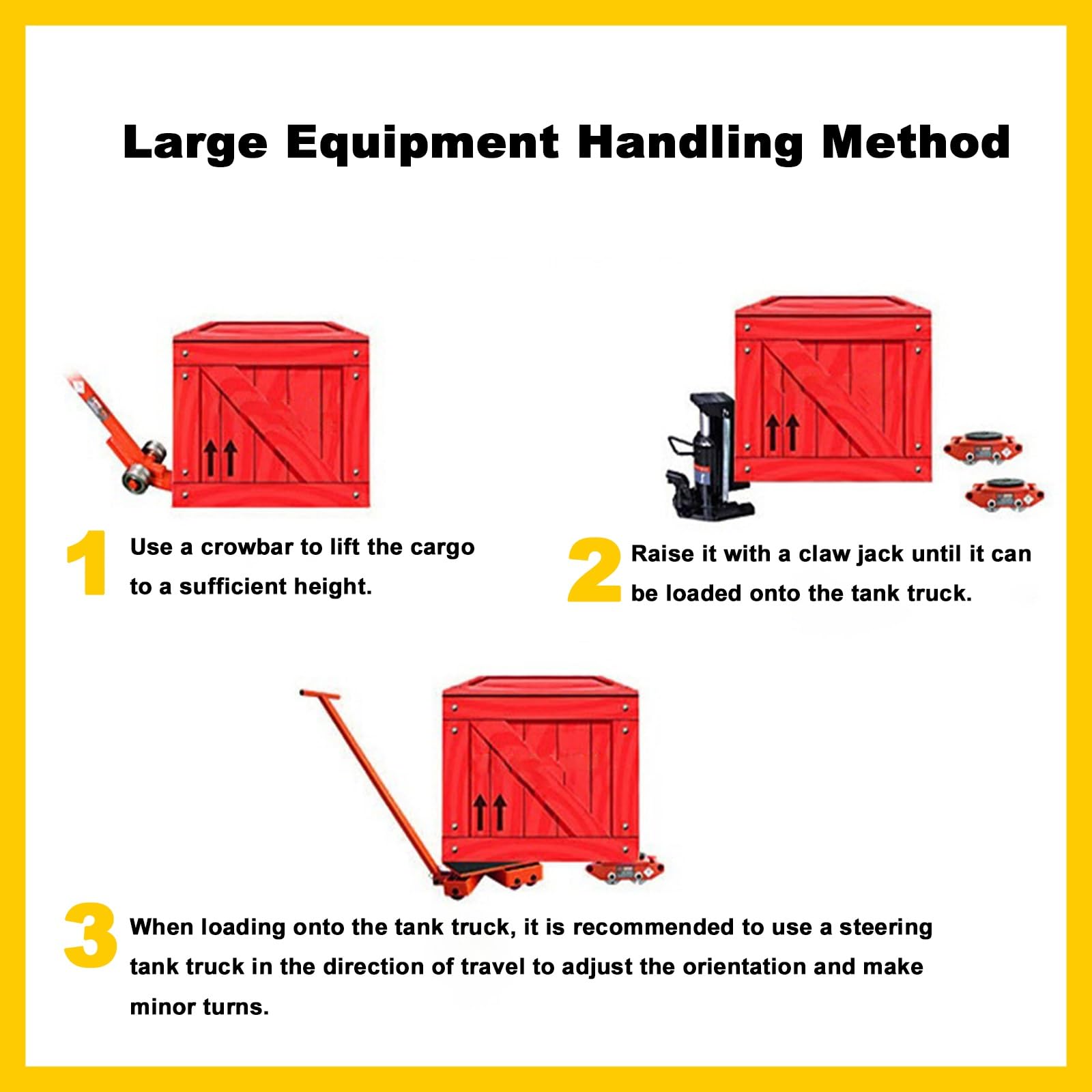 Large Equipment Handling Method

1 Use a crowbar to lift the cargo to a sufficient height.

2 Raise it with a claw jack until it can be loaded onto the tank truck.

3 When loading onto the tank truck, it is recommended to use a steering tank truck in the direction of travel to adjust the orientation and make minor turns.