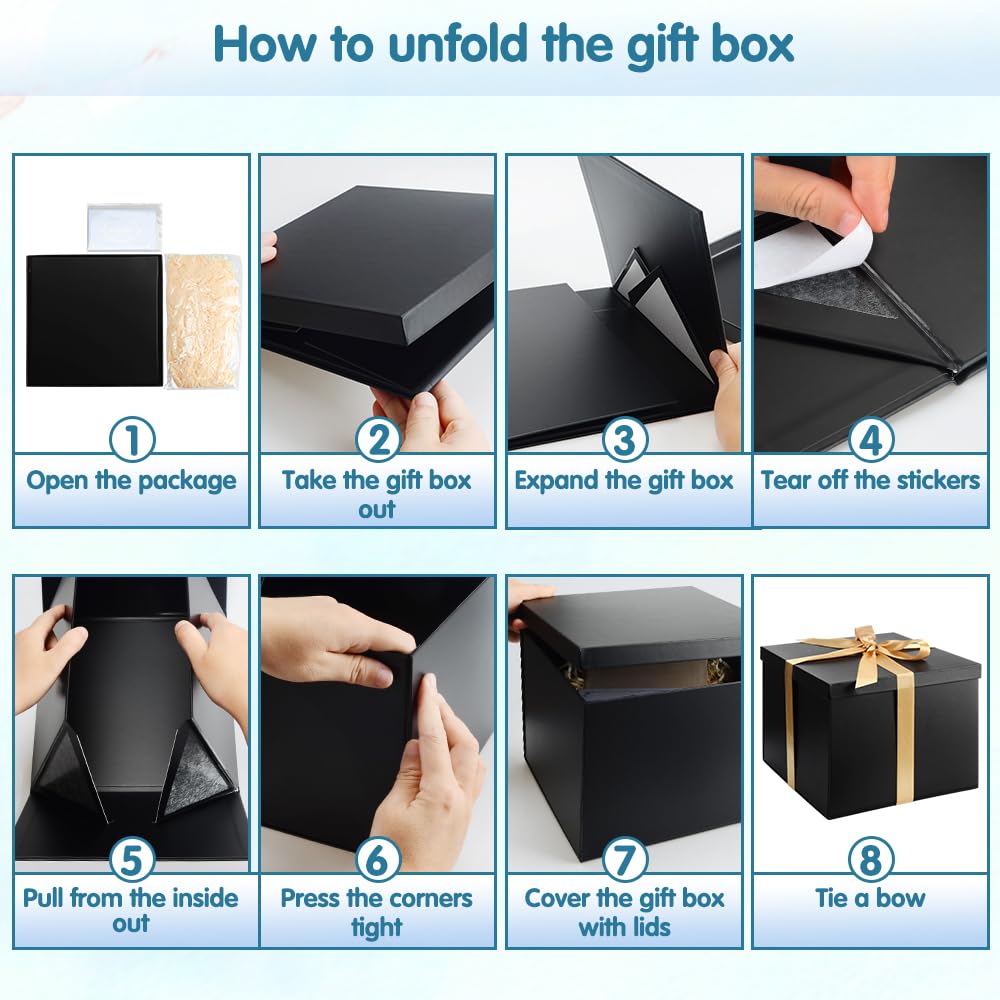 How to unfold the gift box

1
Open the package

2
Take the gift box out

3
Expand the gift box

4
Tear off the stickers

5
Pull from the inside out

6
Press the corners tight

7
Cover the gift box with lids

8
Tie a bow