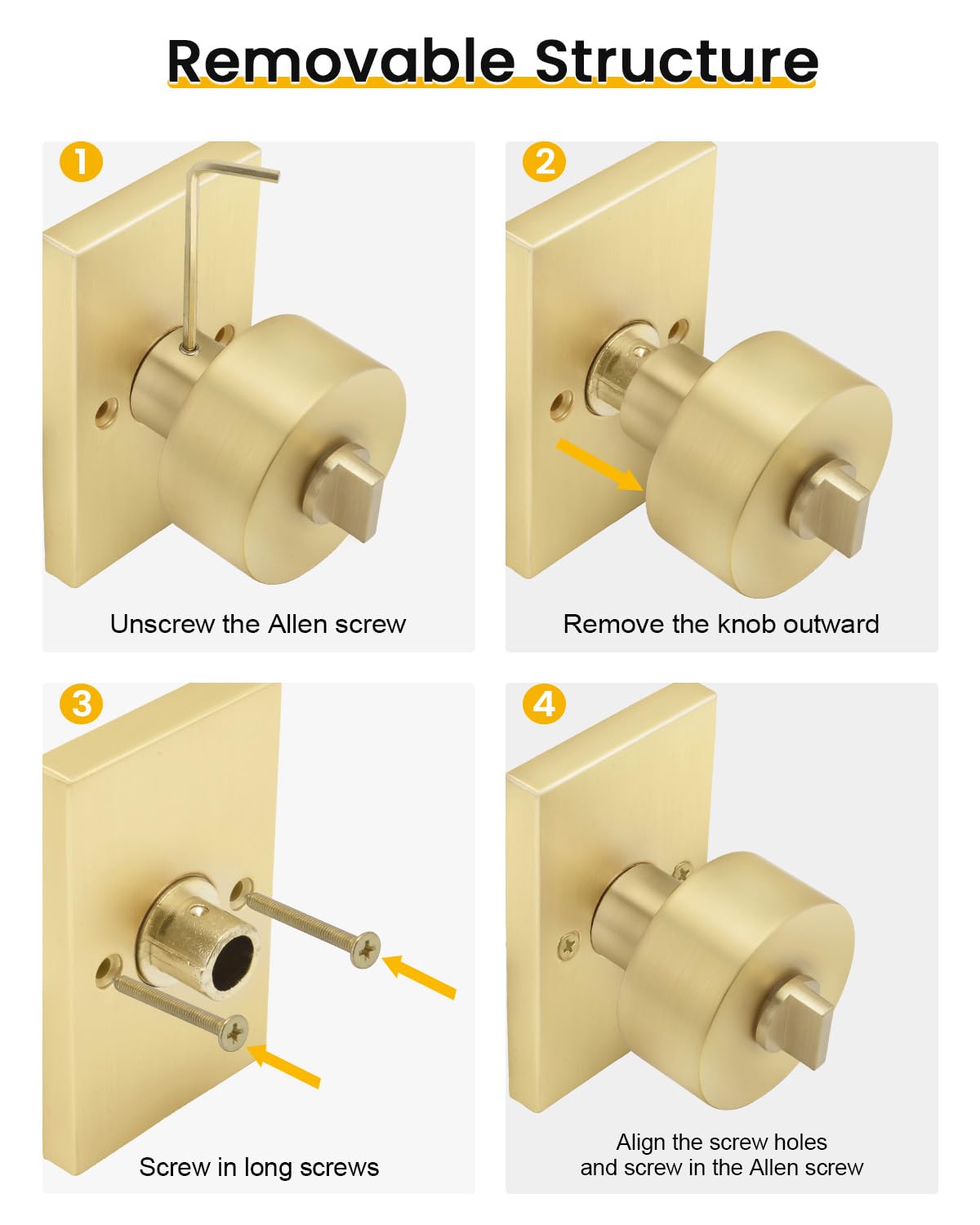 Removable Structure

1
Unscrew the Allen screw

2
Remove the knob outward

3
Screw in long screws

4
Align the screw holes and screw in the Allen screw