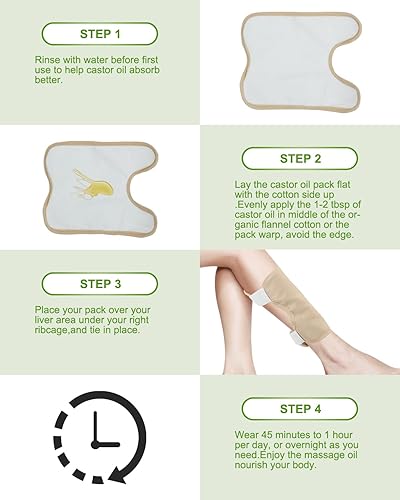 STEP 1

Rinse with water before first use to help castor oil absorb better.

STEP 2

Lay the castor oil pack flat with the cotton side up .Evenly apply the 1-2 tbsp of castor oil in middle of the organic flannel cotton or the pack warp, avoid the edge.

STEP 3

Place your pack over your liver area under your right ribcage,and tie in place.

STEP 4

Wear 45 minutes to 1 hour per day, or overnight as you need.Enjoy the massage oil nourish your body.