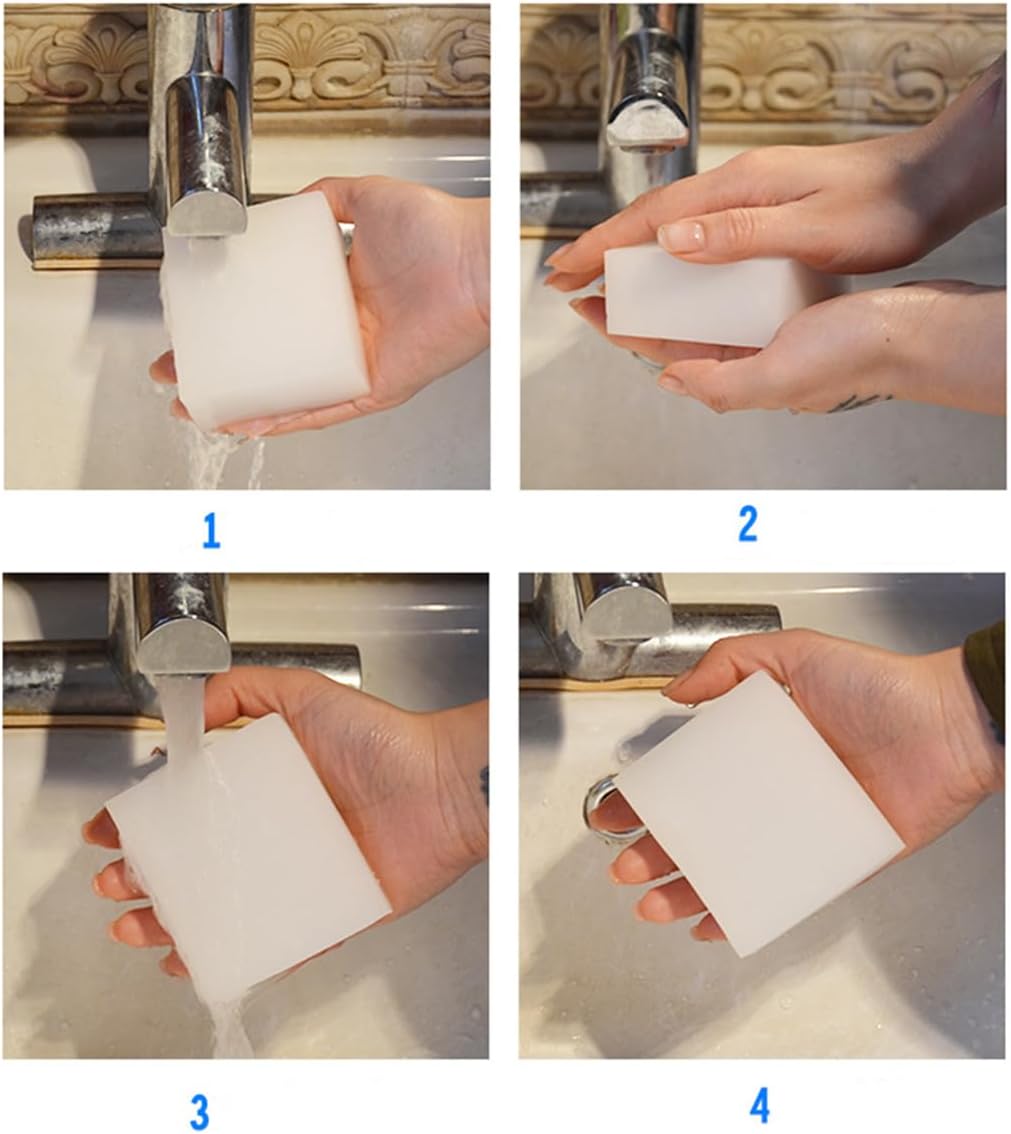 1

2

3

4