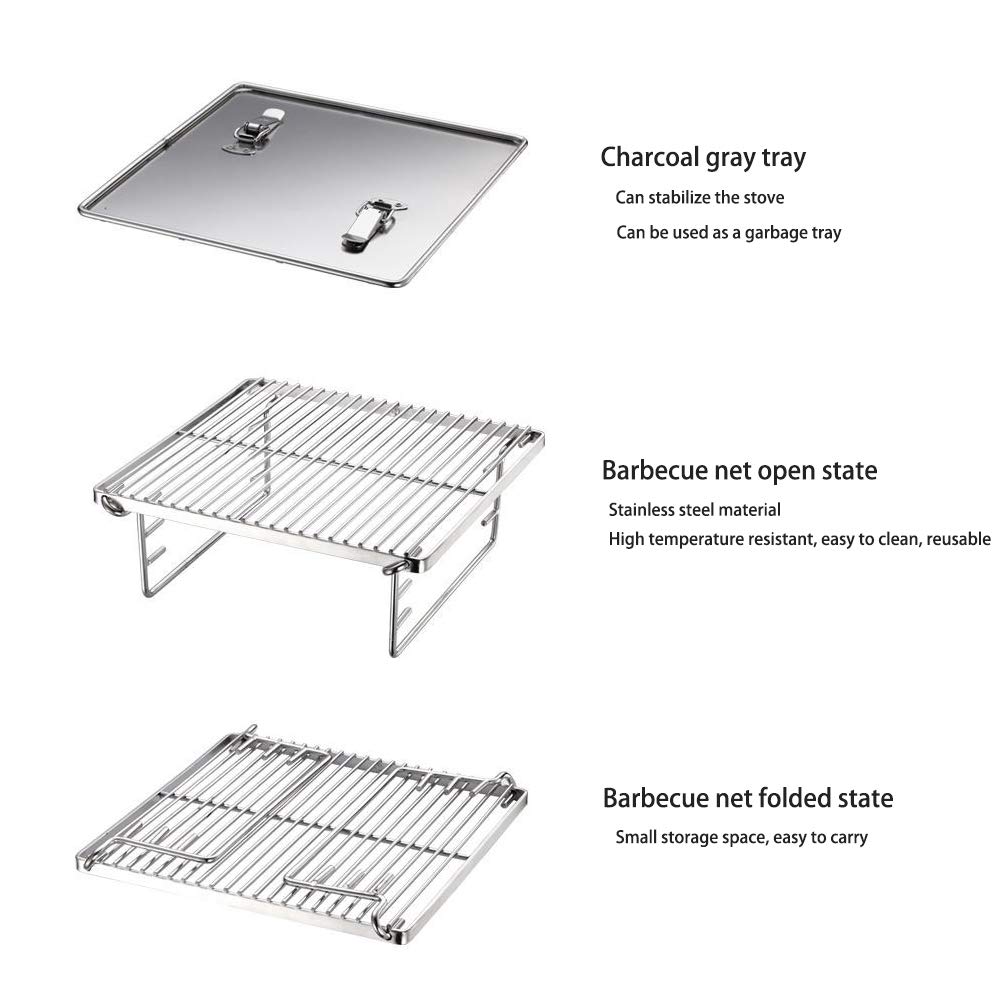 Charcoal gray tray
Can stabilize the stove
Can be used as a garbage tray

Barbecue net open state
Stainless steel material
High temperature resistant, easy to clean, reusable

Barbecue net folded state
Small storage space, easy to carry