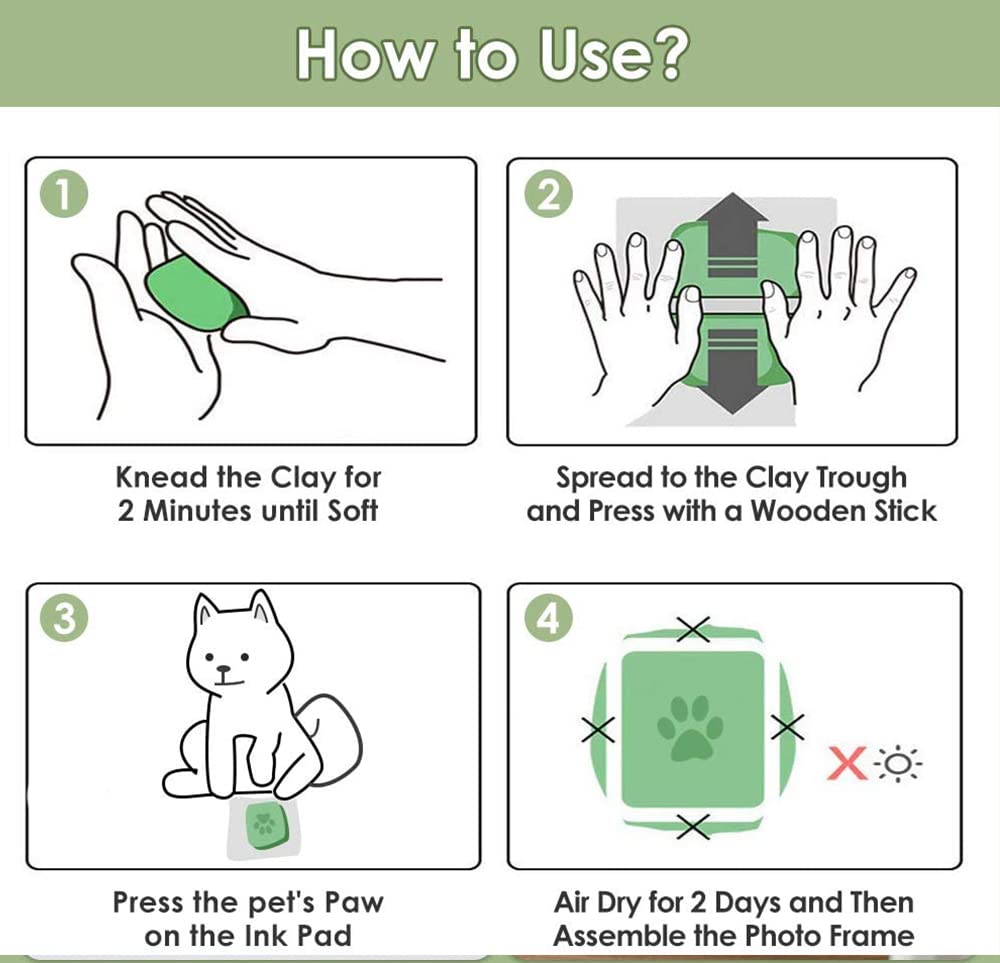 How to Use?

1

Knead the Clay for 2 Minutes until Soft

2

Spread to the Clay Trough and Press with a Wooden Stick

3

Press the pet's Paw on the Ink Pad

4

Air Dry for 2 Days and Then Assemble the Photo Frame