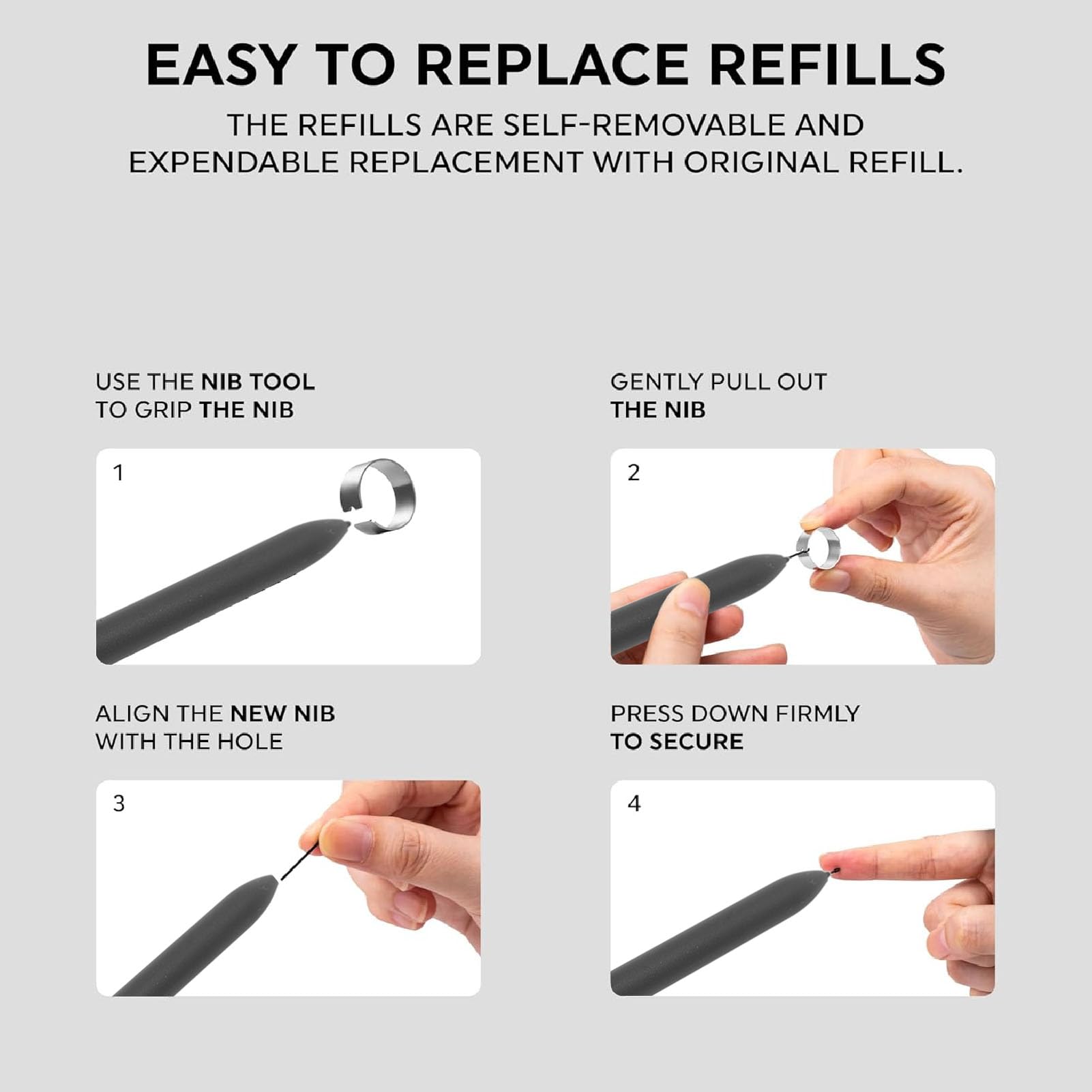 EASY TO REPLACE REFILLS

THE REFILLS ARE SELF-REMOVABLE AND EXPENDABLE REPLACEMENT WITH ORIGINAL REFILL.

USE THE NIB TOOL
TO GRIP THE NIB

1

GENTLY PULL OUT
THE NIB

2

ALIGN THE NEW NIB
WITH THE HOLE

3

PRESS DOWN FIRMLY
TO SECURE

4