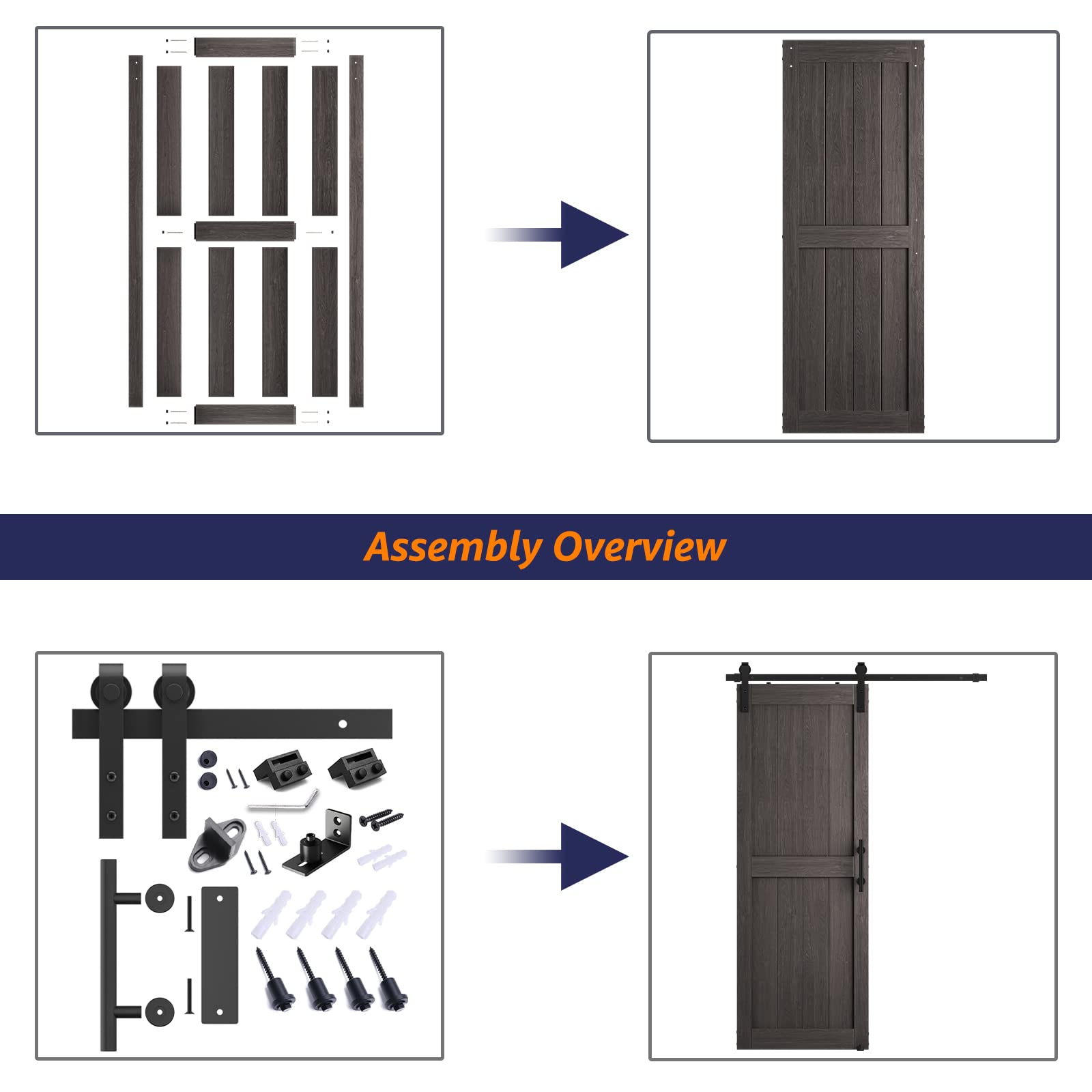 Assembly Overview