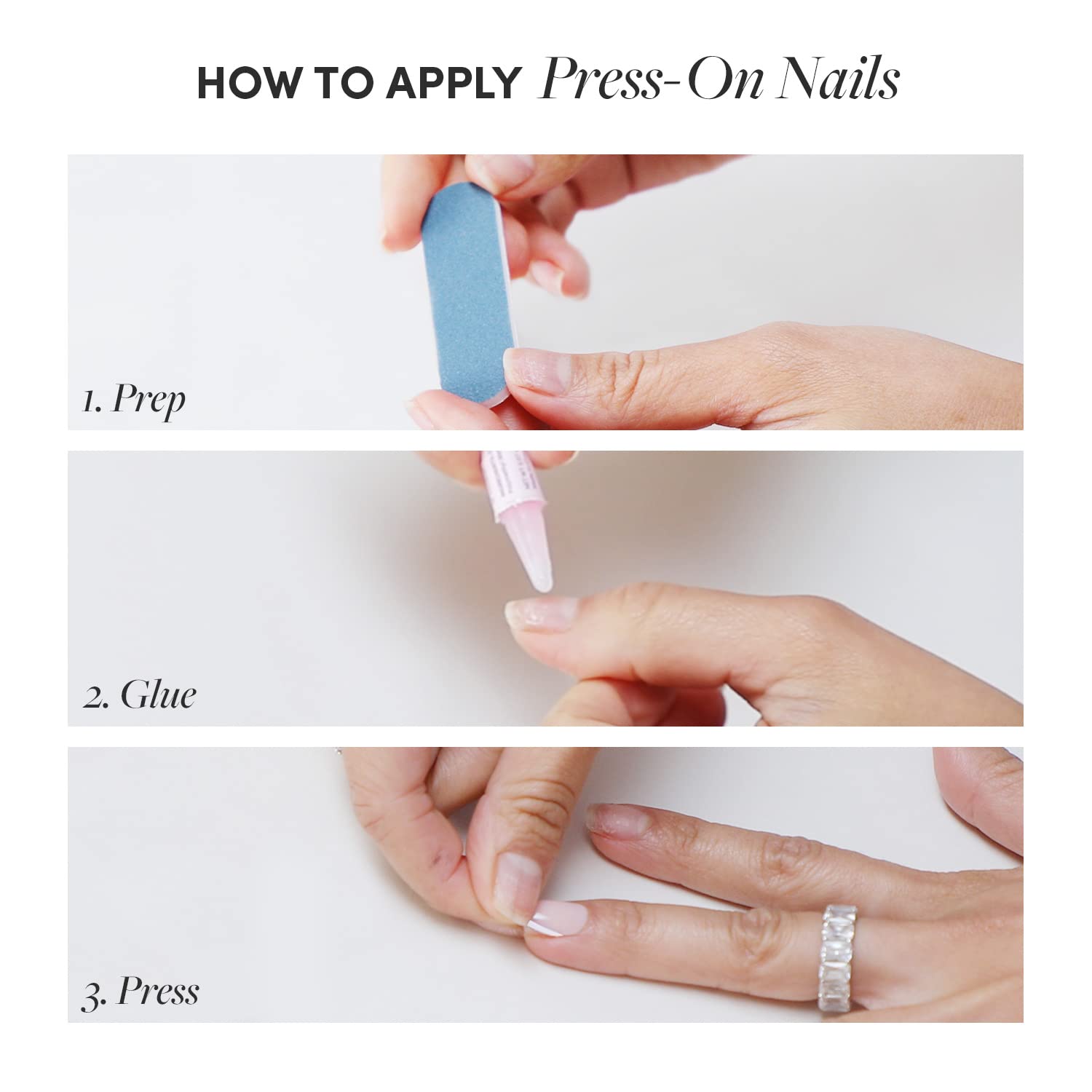 HOW TO APPLY Press-On Nails

1. Prep

2. Glue

3. Press