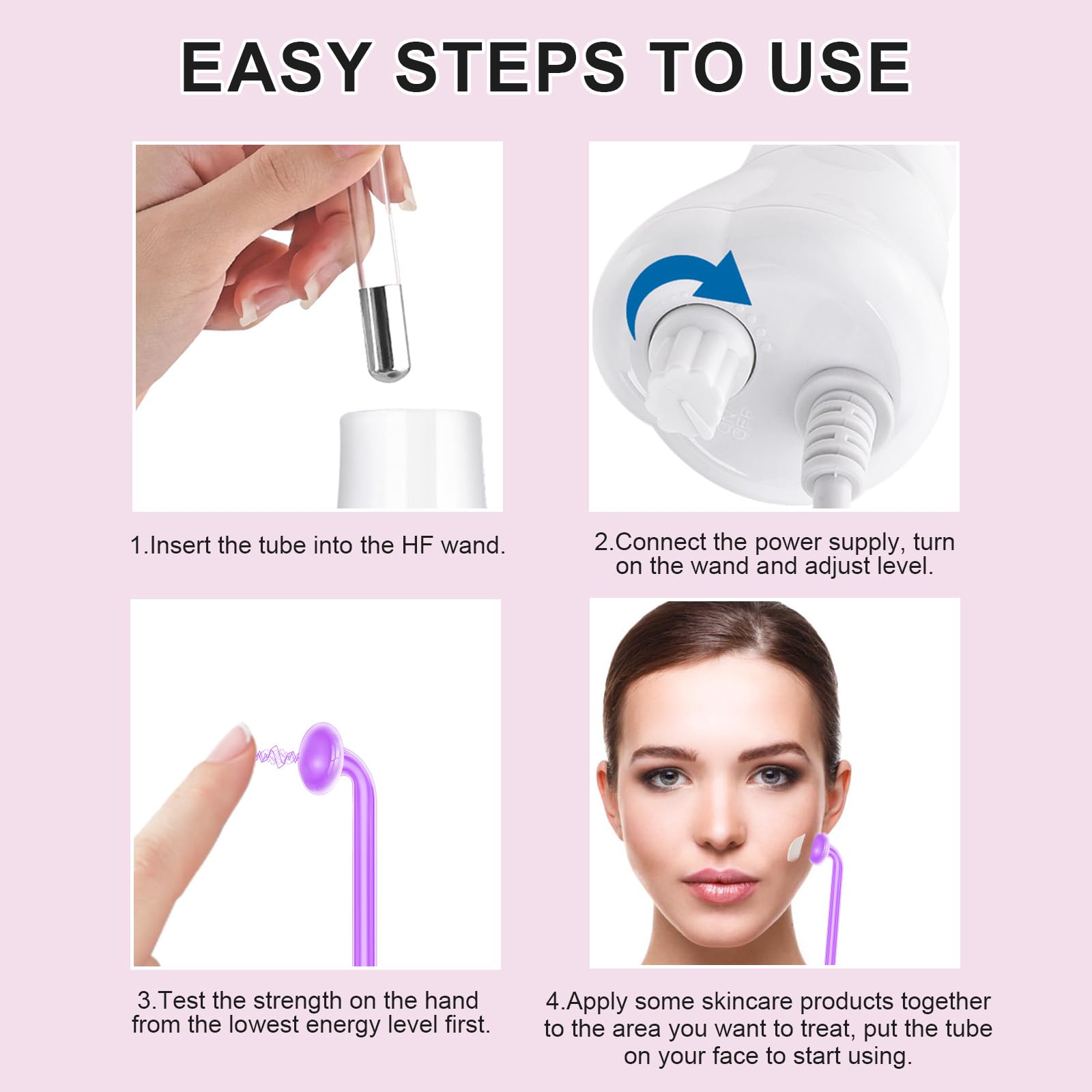 EASY STEPS TO USE

ON
OFF

1.Insert the tube into the HF wand.

2.Connect the power supply, turn on the wand and adjust level.

3.Test the strength on the hand from the lowest energy level first.

4.Apply some skincare products together to the area you want to treat, put the tube on your face to start using.