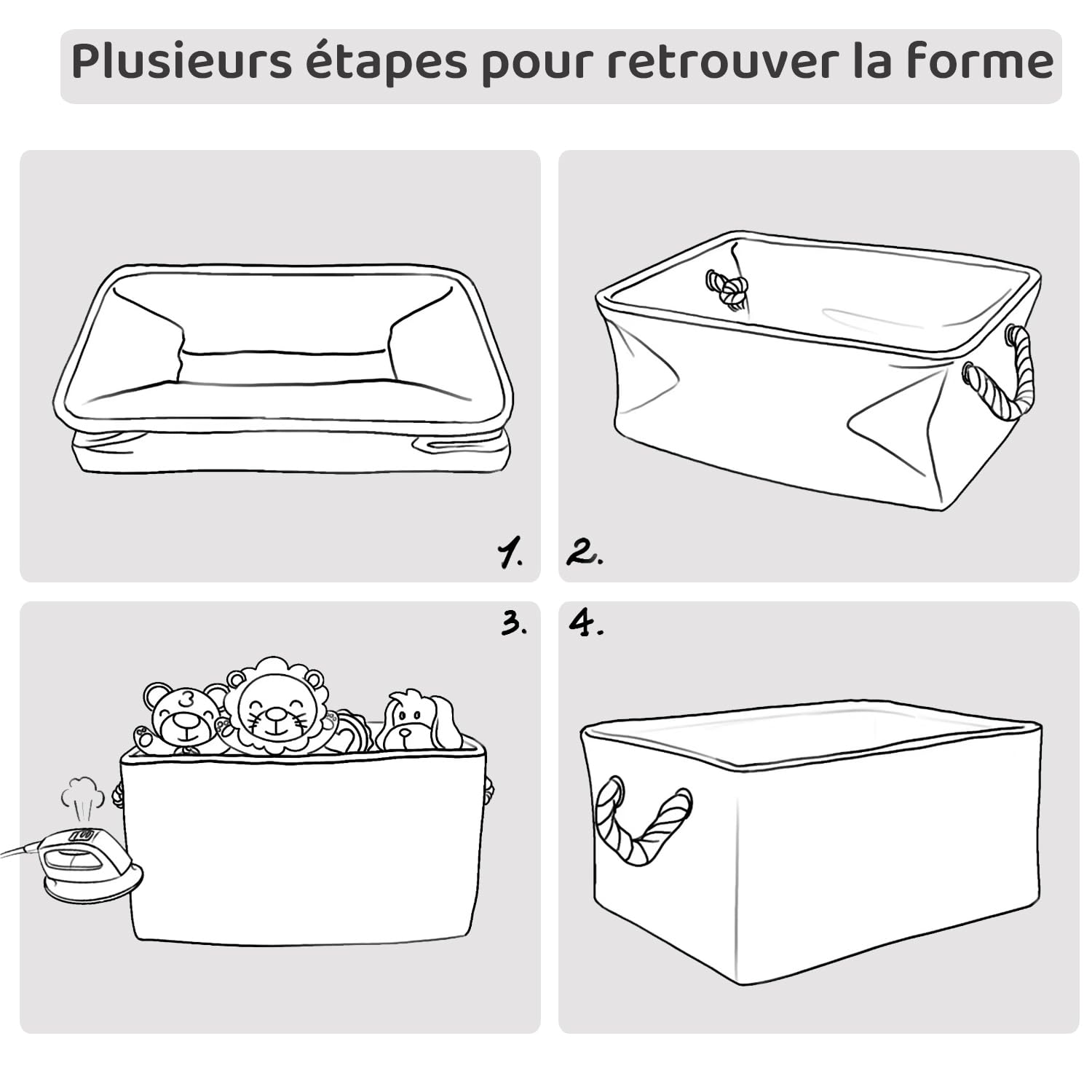 Plusieurs étapes pour retrouver la forme

1.

2.

3.

4.