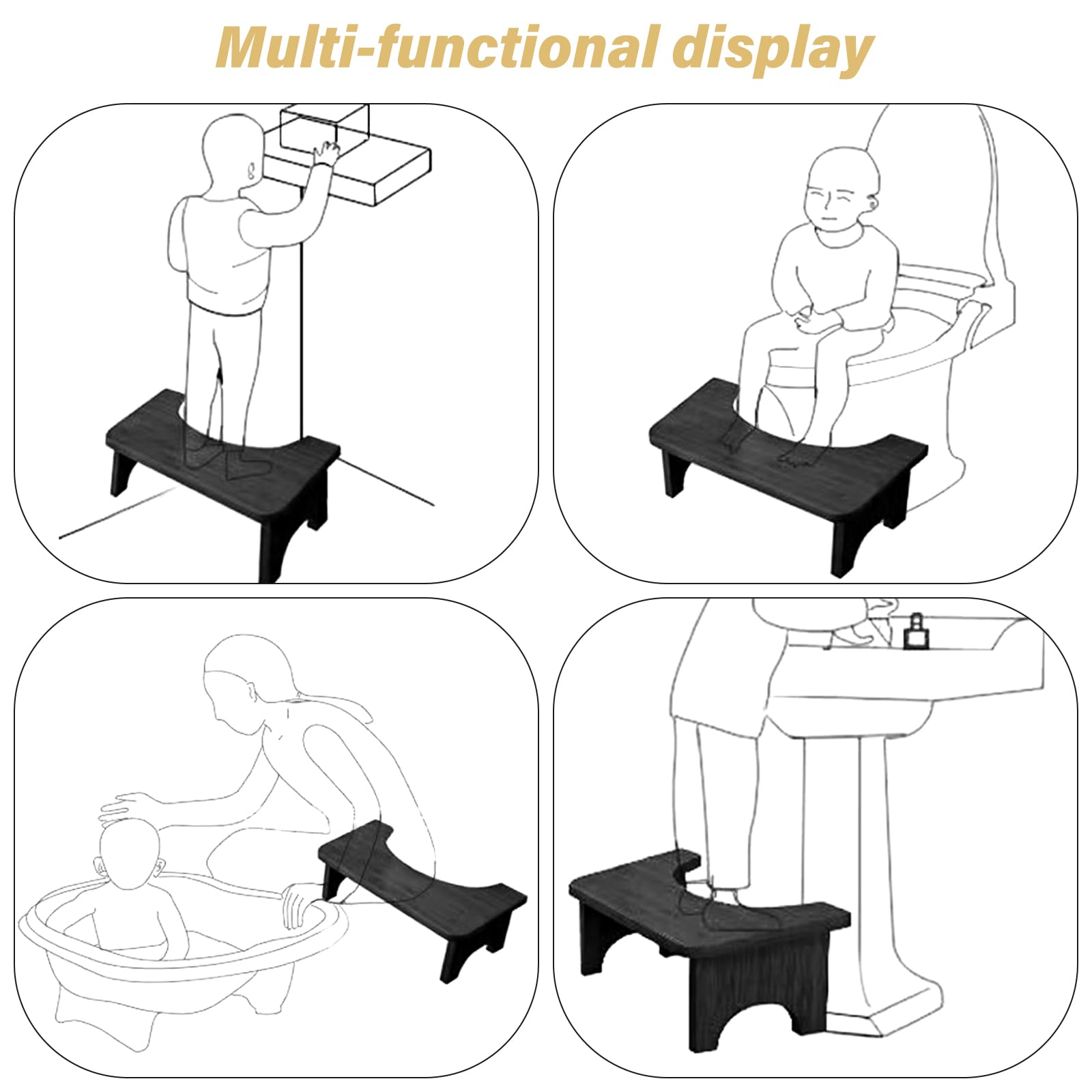 Multi-functional display