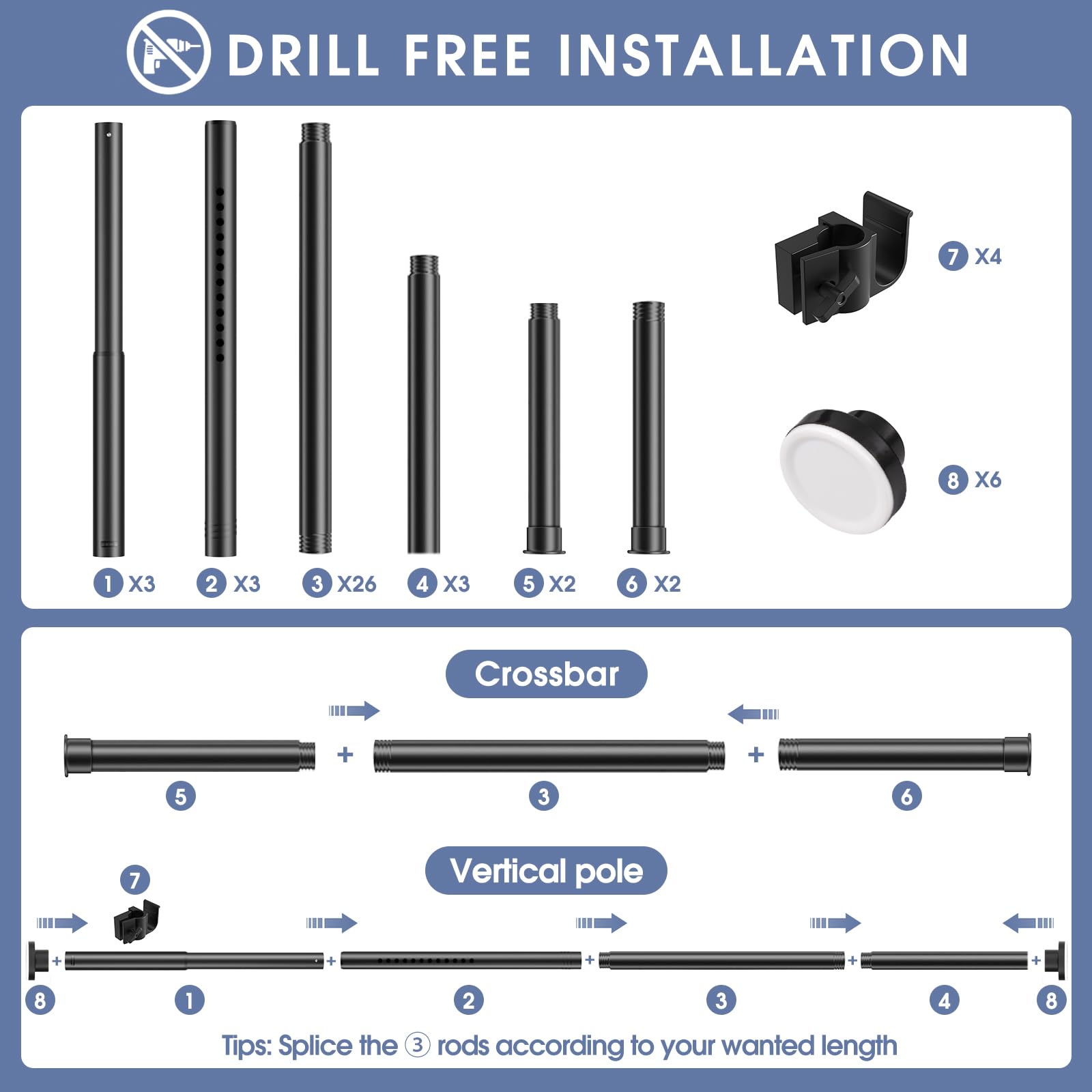 DRILL FREE INSTALLATION

1 X3 2 X3 3 X26 4 X3 5 X2 6 X2

7 X4

8 X6

Crossbar

5 + 3 + 6

Vertical pole

7

8 + 1 + 2 + 3 + 4 + 8

Tips: Splice the ③ rods according to your wanted length