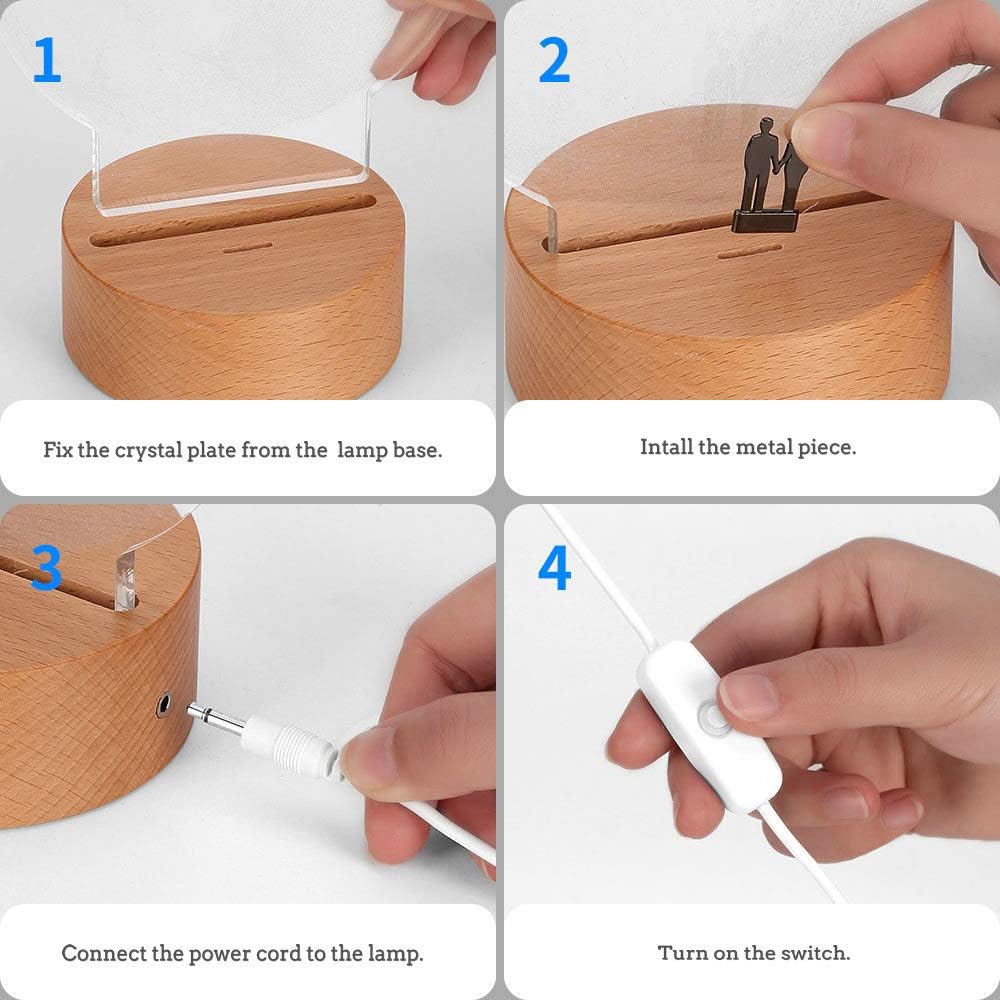 1

Fix the crystal plate from the  lamp base.

2

Intall the metal piece.

3

Connect the power cord to the lamp.

4

Turn on the switch.