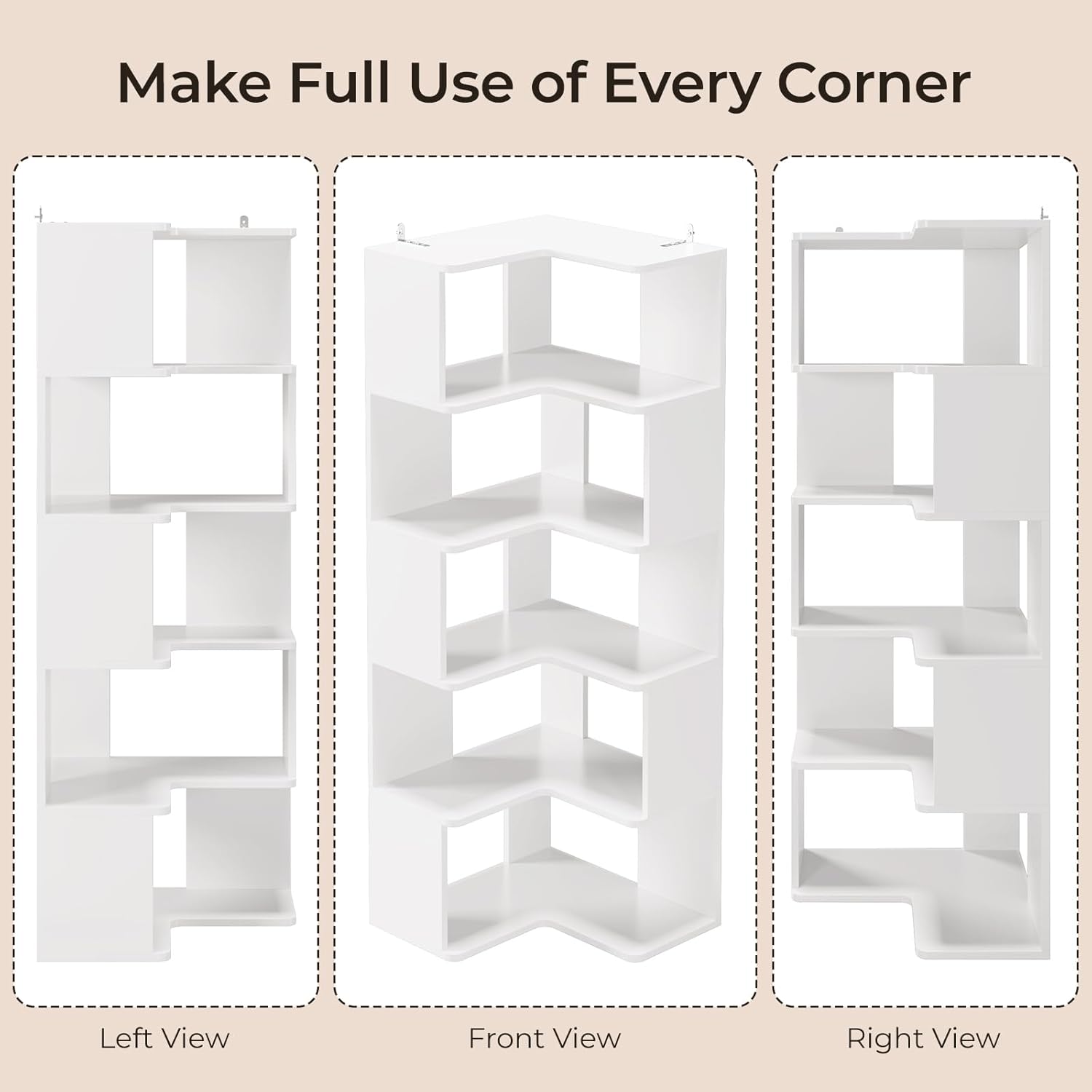 Make Full Use of Every Corner

Left View

Front View

Right View