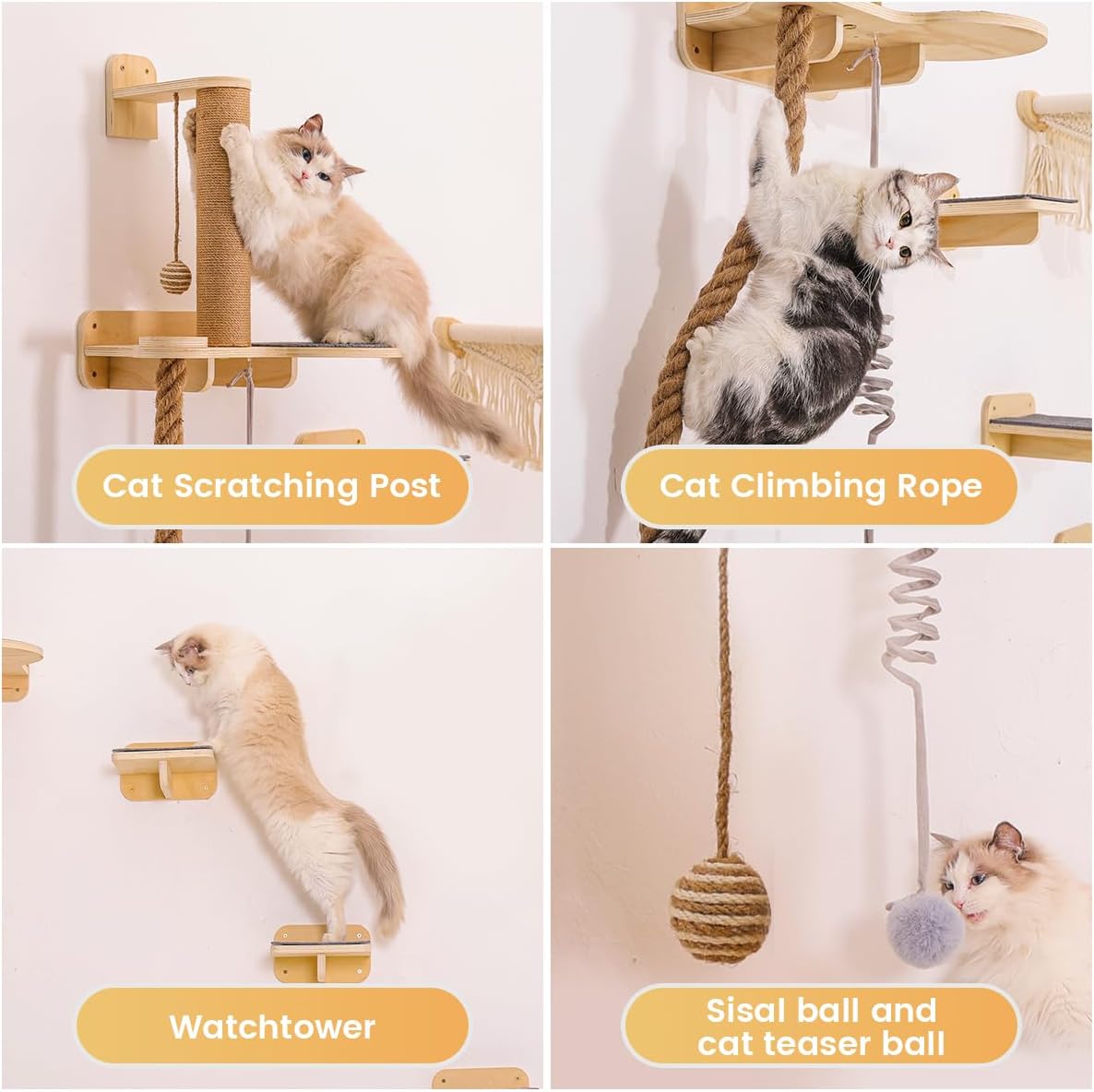 Cat Scratching Post

Cat Climbing Rope

Watchtower

Sisal ball and cat teaser ball