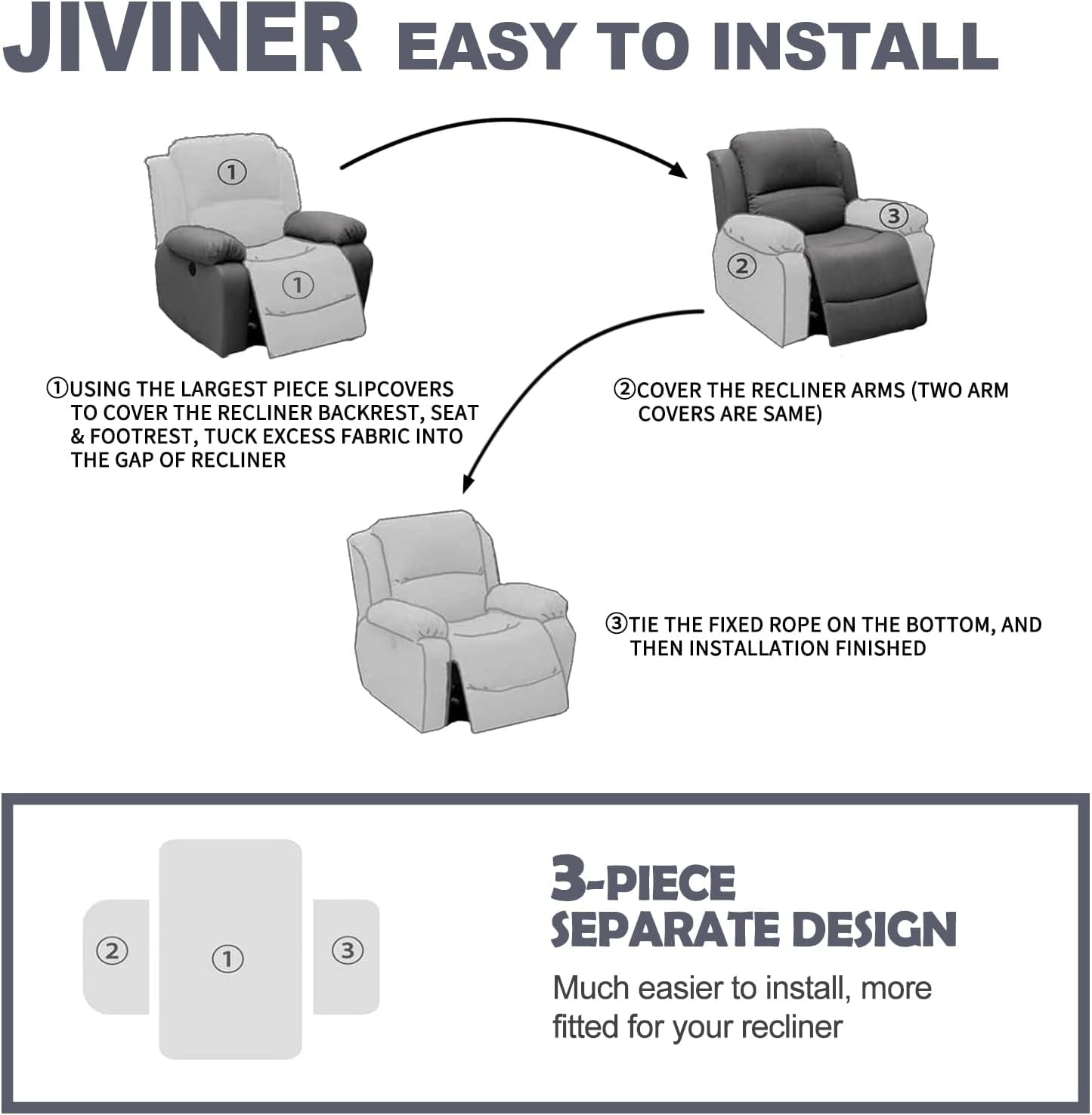 JIVINER EASY TO INSTALL

①

①

③

②

①USING THE LARGEST PIECE SLIPCOVERS TO COVER THE RECLINER BACKREST, SEAT & FOOTREST, TUCK EXCESS FABRIC INTO THE GAP OF RECLINER

②COVER THE RECLINER ARMS (TWO ARM COVERS ARE SAME)

③TIE THE FIXED ROPE ON THE BOTTOM, AND THEN INSTALLATION FINISHED

②

①

③

3-PIECE SEPARATE DESIGN

Much easier to install, more fitted for your recliner