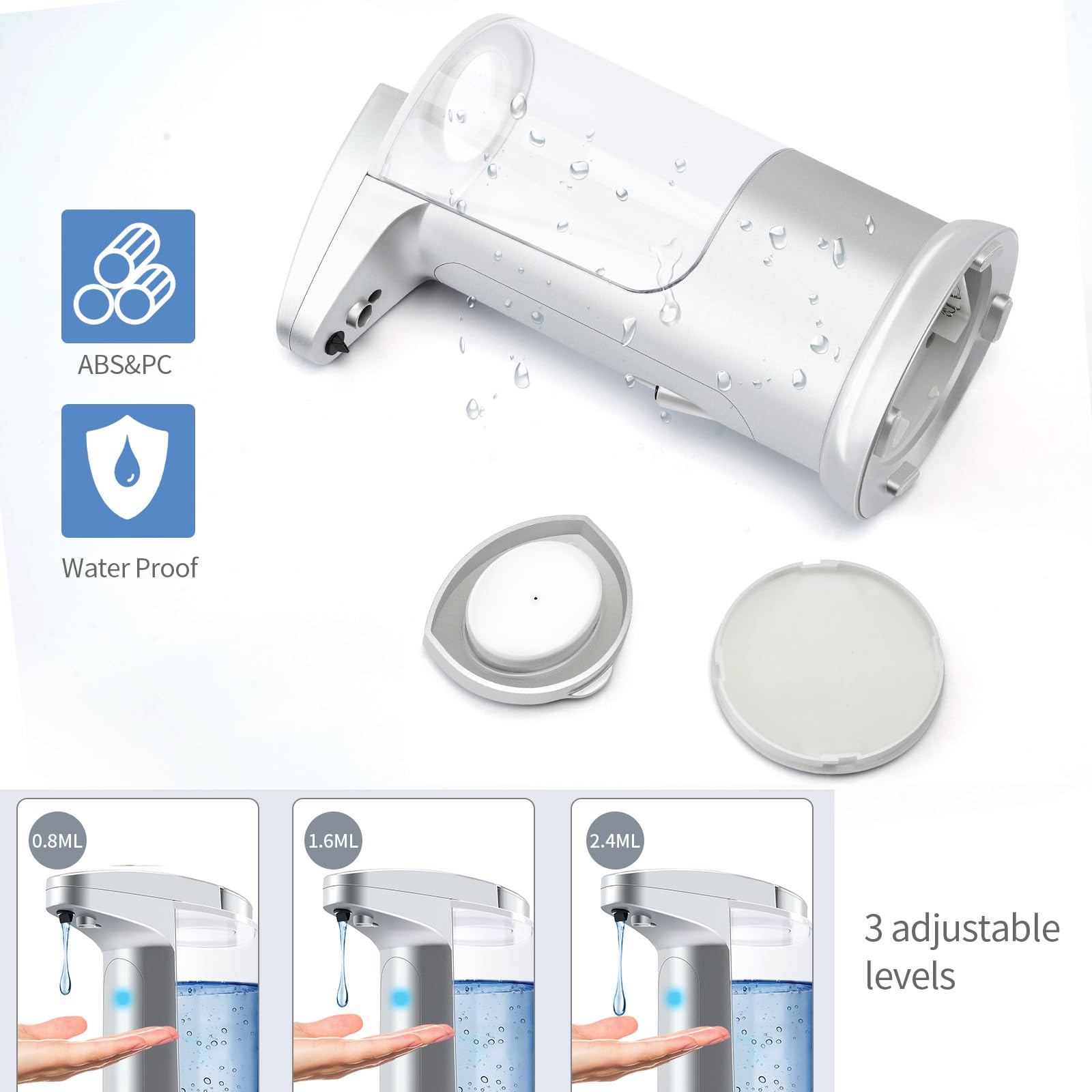 ABS&PC

Water Proof

0.8ML

1.6ML

2.4ML

3 adjustable levels