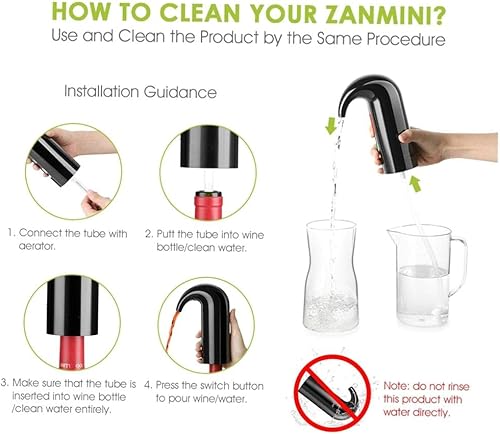 HOW TO CLEAN YOUR ZANMINI?
Use and Clean the Product by the Same Procedure

Installation Guidance

1. Connect the tube with aerator.

2. Putt the tube into wine bottle/clean water.

3. Make sure that the tube is inserted into wine bottle /clean water entirely.

4. Press the switch button to pour wine/water.

Note: do not rinse this product with water directly.