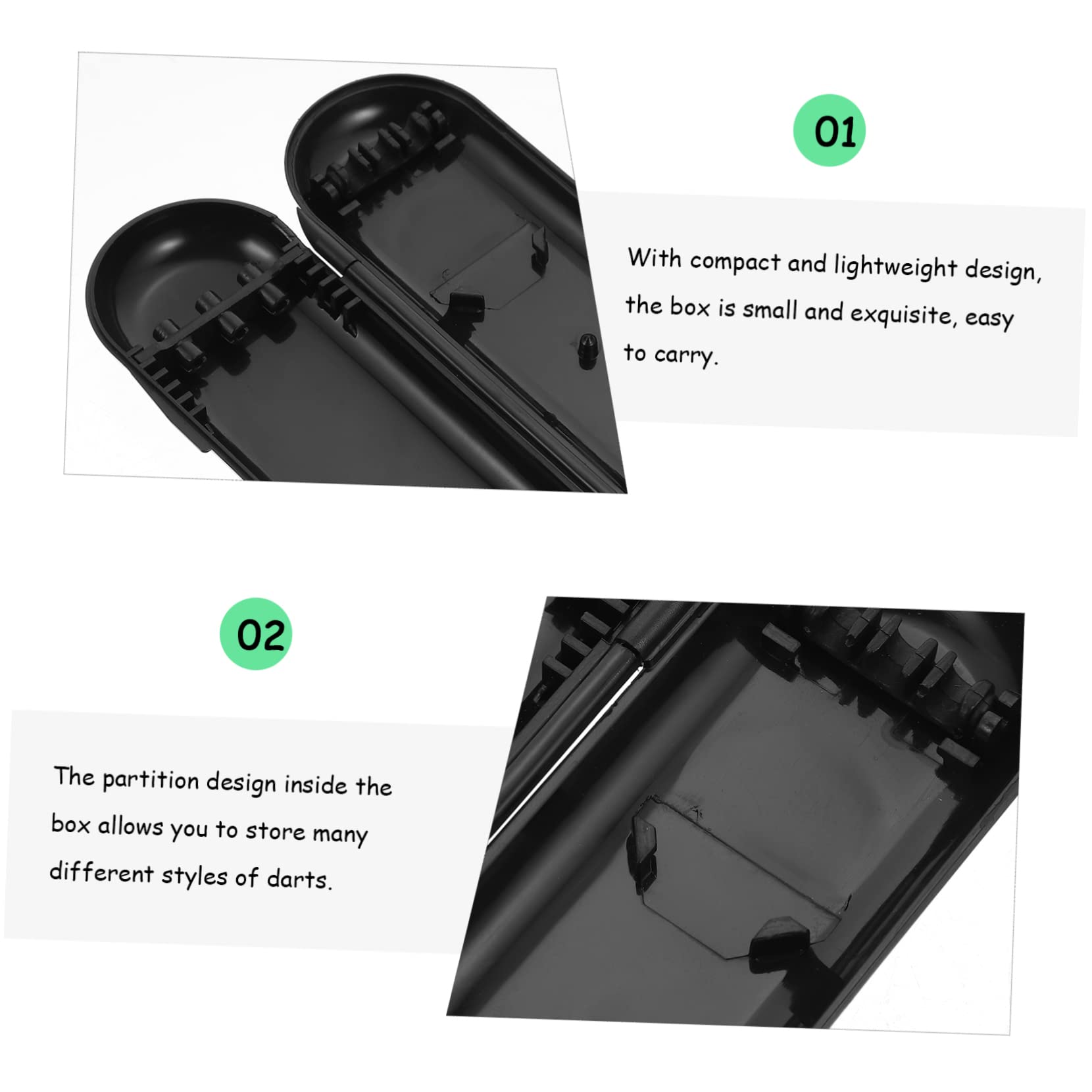 01

With compact and lightweight design, the box is small and exquisite, easy to carry.

02

The partition design inside the box allows you to store many different styles of darts.