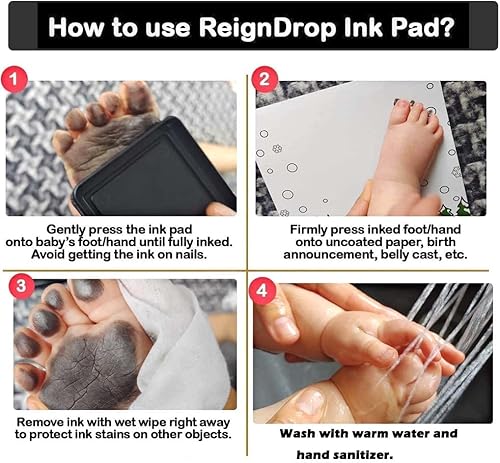 How to use ReignDrop Ink Pad?

1

Gently press the ink pad onto baby's foot/hand until fully inked. Avoid getting the ink on nails.

2

Firmly press inked foot/hand onto uncoated paper, birth announcement, belly cast, etc.

3

Remove ink with wet wipe right away to protect ink stains on other objects.

4

Wash with warm water and hand sanitizer.