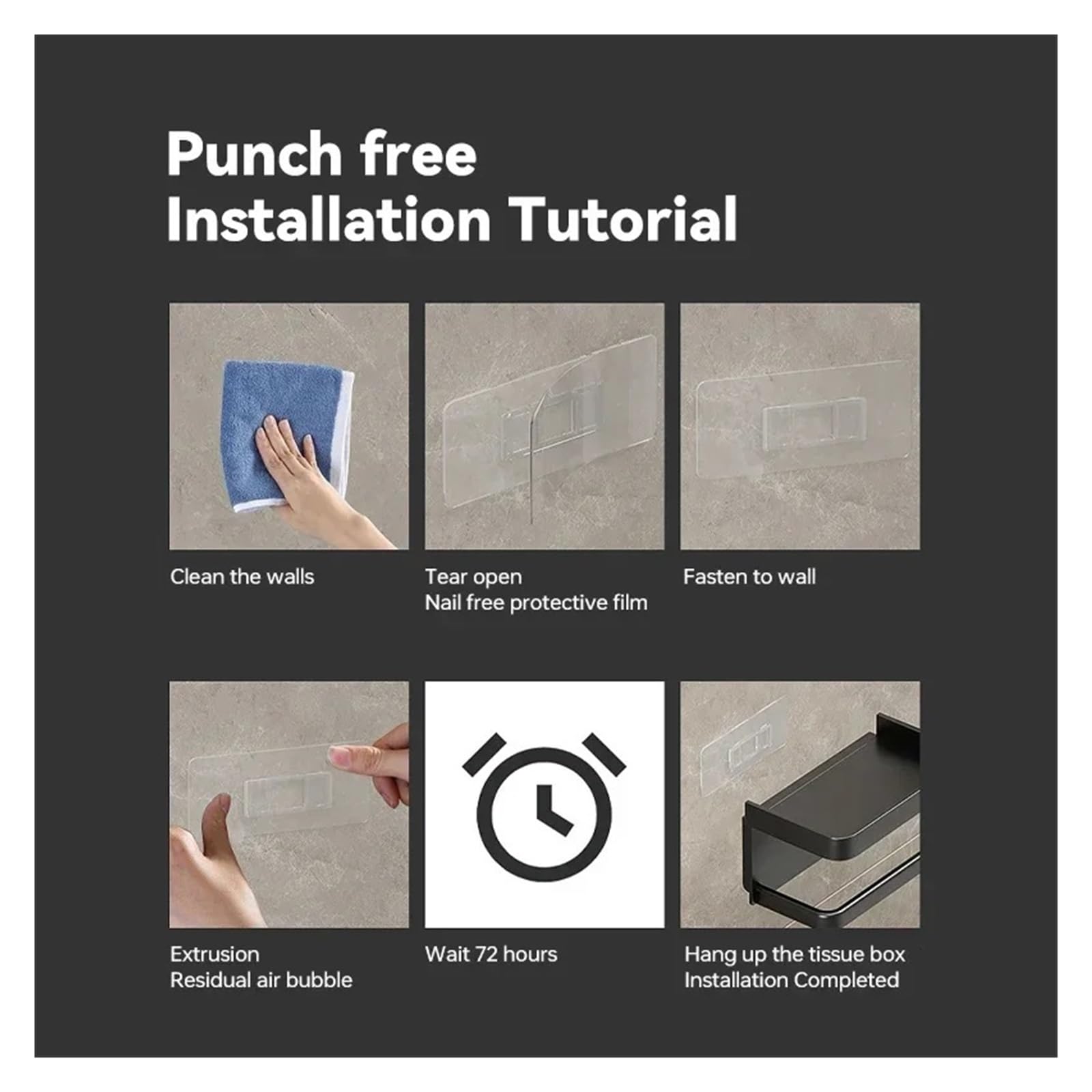 Punch free
Installation Tutorial

Clean the walls

Tear open
Nail free protective film

Fasten to wall

Extrusion
Residual air bubble

Wait 72 hours

Hang up the tissue box
Installation Completed