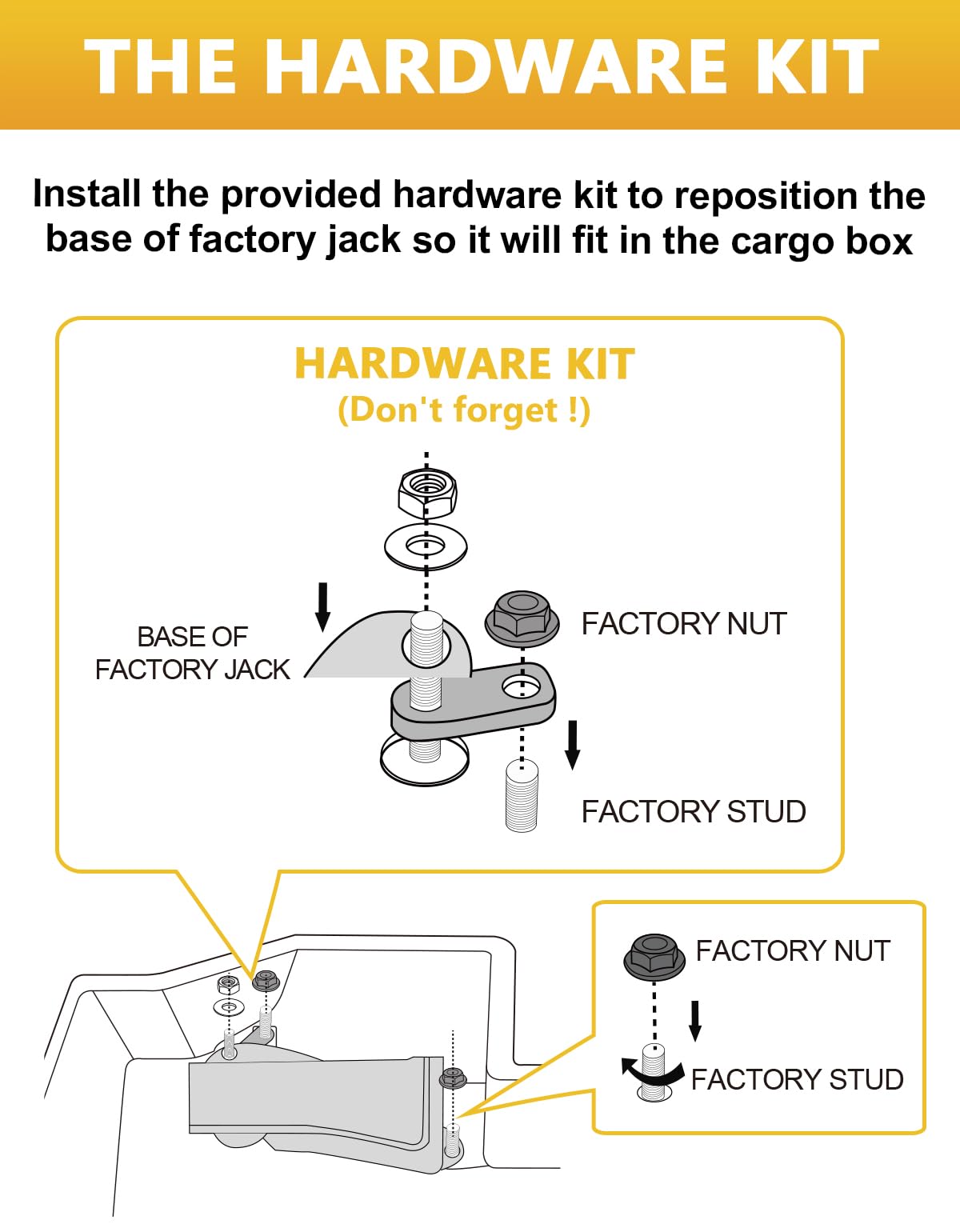 THE HARDWARE KIT

Install the provided hardware kit to reposition the base of factory jack so it will fit in the cargo box

HARDWARE KIT
(Don't forget !)

BASE OF FACTORY JACK

FACTORY NUT

FACTORY STUD

FACTORY NUT

FACTORY STUD