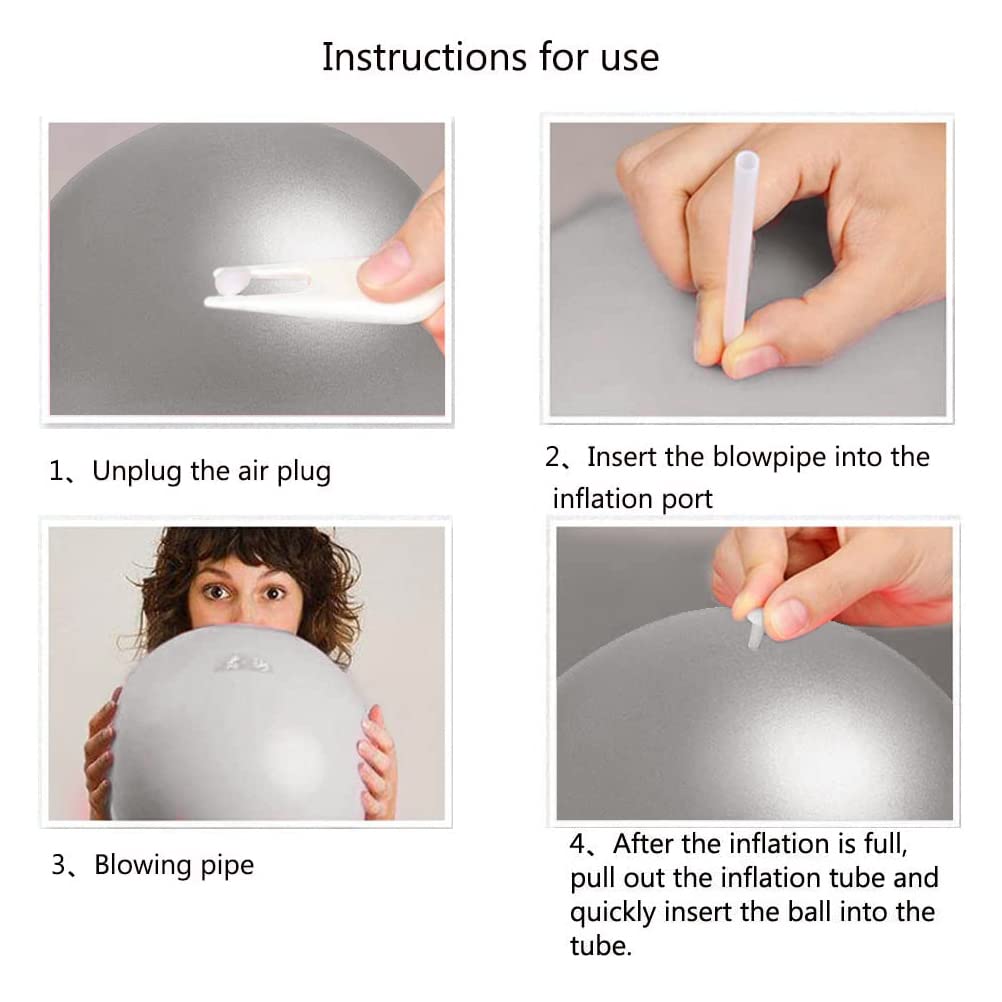 Instructions for use

1、Unplug the air plug

2、Insert the blowpipe into the inflation port

3、Blowing pipe

4、After the inflation is full, pull out the inflation tube and quickly insert the ball into the tube.