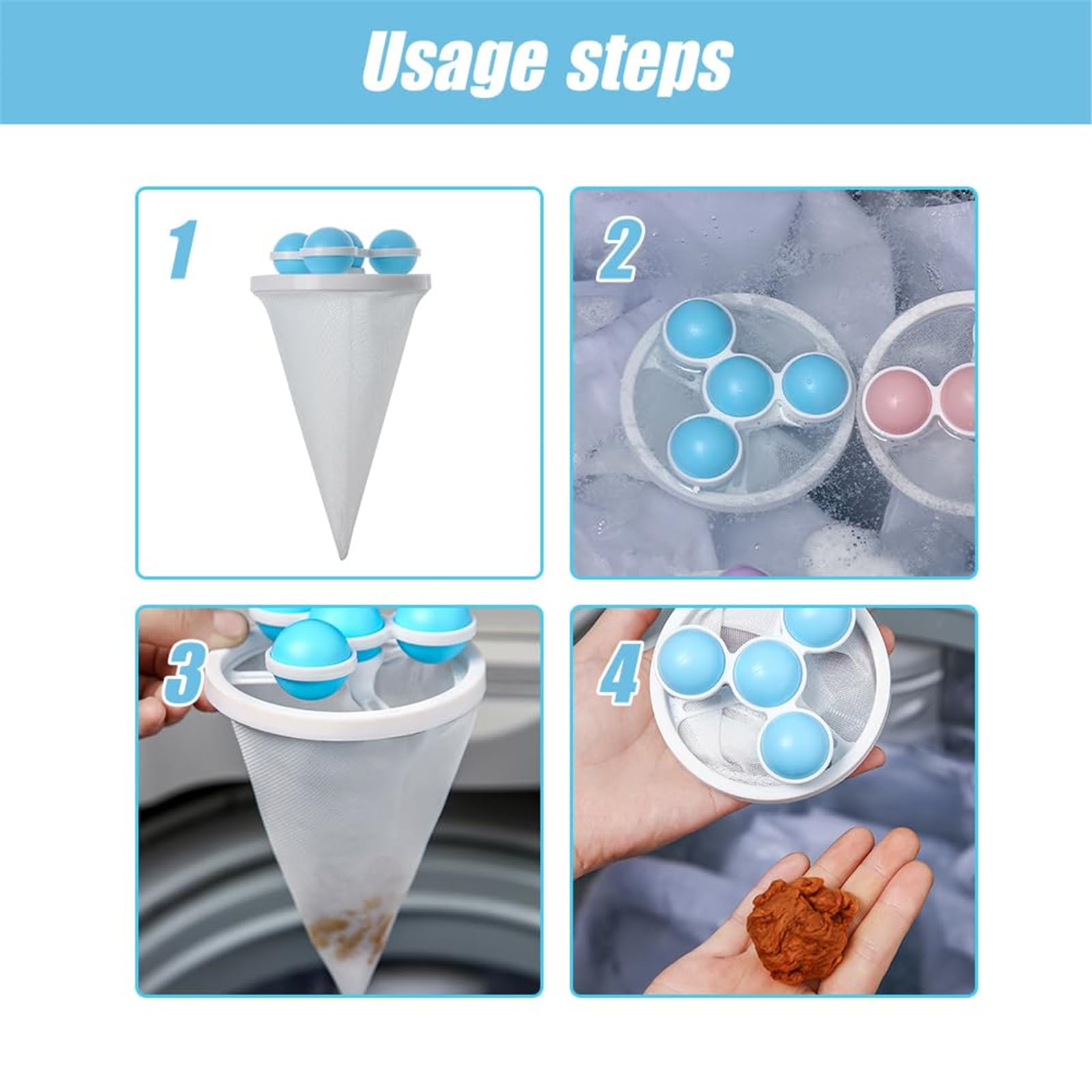 Usage steps

1

2

3

4