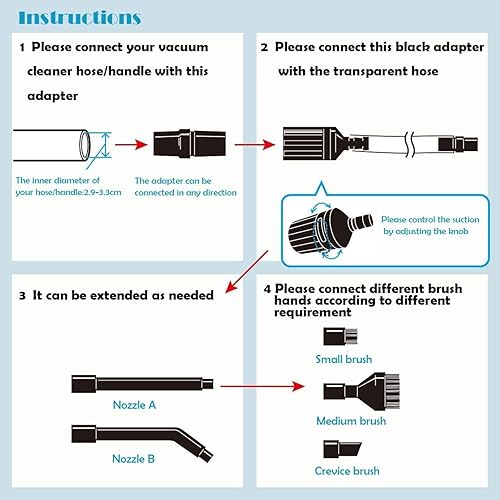 Instructions

1 Please connect your vacuum cleaner hose/handle with this adapter

The inner diameter of your hose/handle:2.9-3.3cm

The adapter can be connected in any direction

2 Please connect this black adapter with the transparent hose

Please control the suction by adjusting the knob

3 It can be extended as needed

Nozzle A

Nozzle B

4 Please connect different brush hands according to different requirement

Small brush

Medium brush

Crevice brush