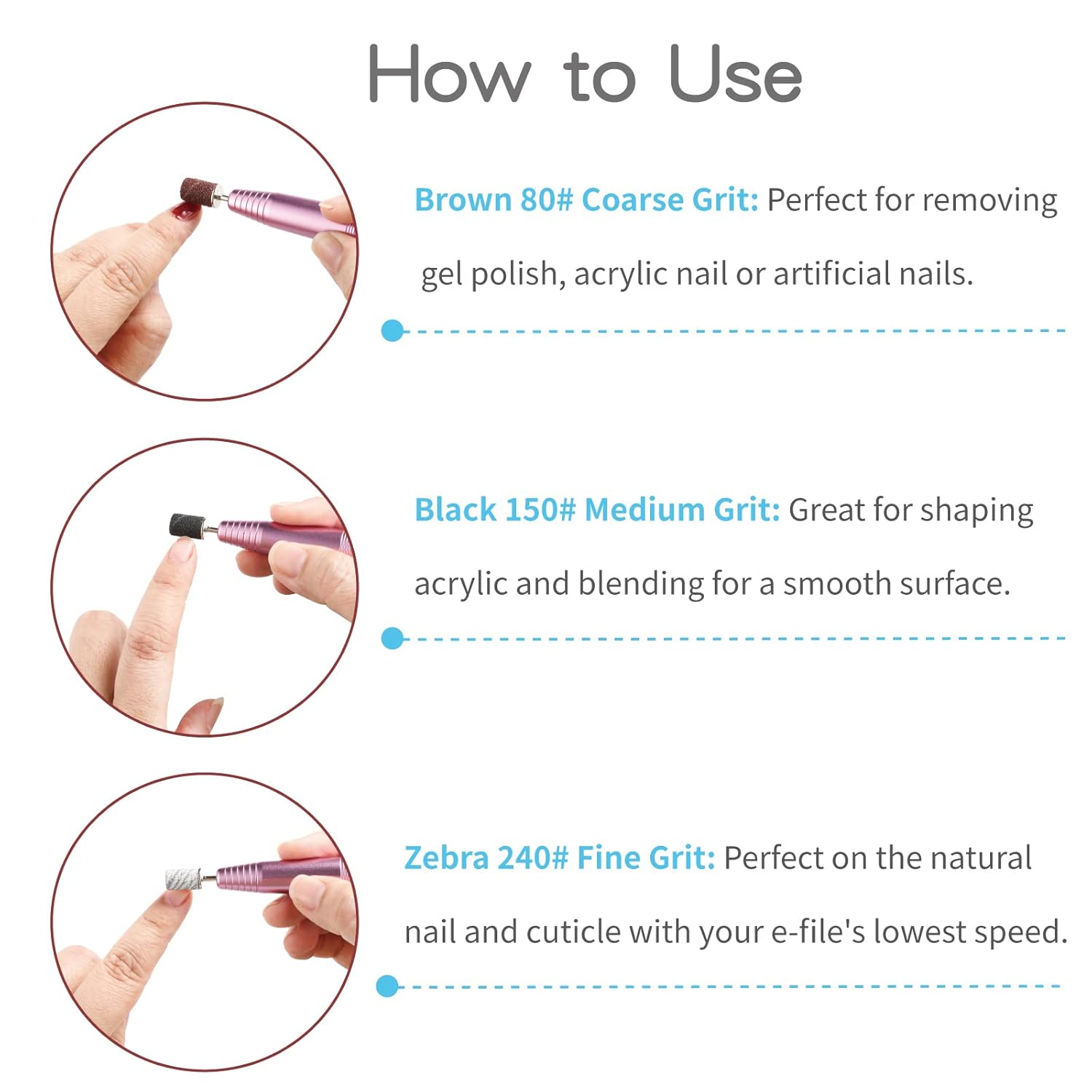 How to Use

Brown 80# Coarse Grit: Perfect for removing gel polish, acrylic nail or artificial nails.

Black 150# Medium Grit: Great for shaping acrylic and blending for a smooth surface.

Zebra 240# Fine Grit: Perfect on the natural nail and cuticle with your e-file's lowest speed.