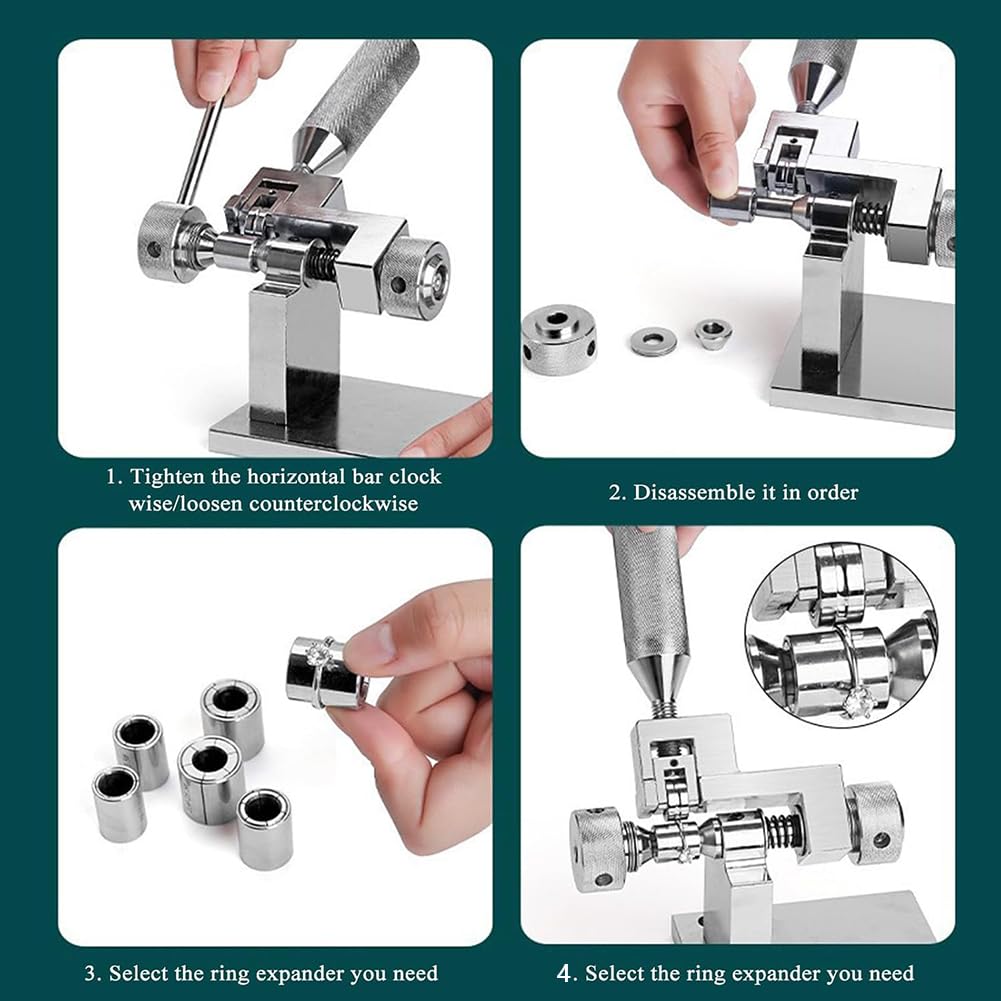 1. Tighten the horizontal bar clock wise/loosen counterclockwise

2. Disassemble it in order

3. Select the ring expander you need

4. Select the ring expander you need