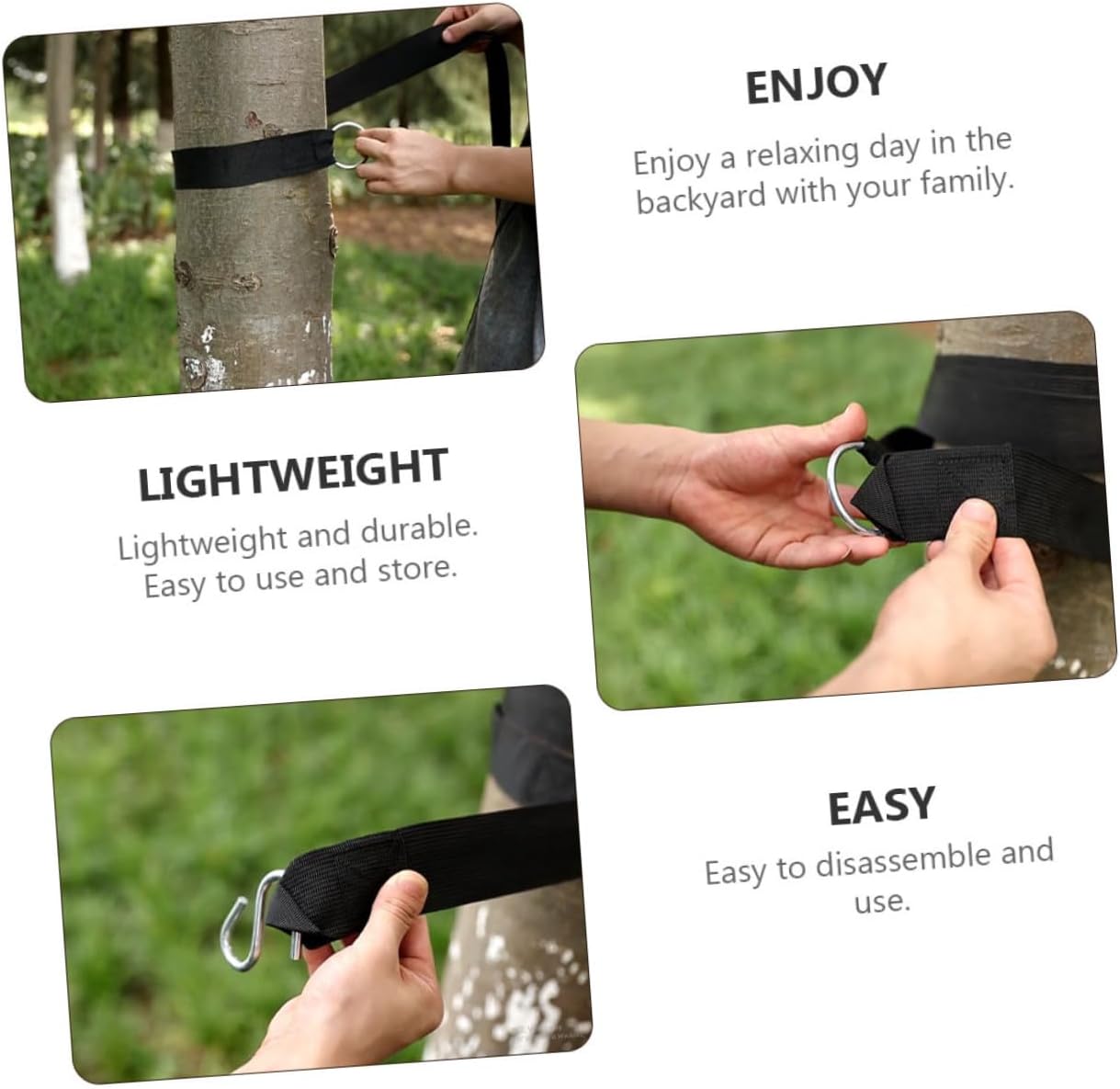 ENJOY

Enjoy a relaxing day in the backyard with your family.

LIGHTWEIGHT

Lightweight and durable. Easy to use and store.

EASY

Easy to disassemble and use.