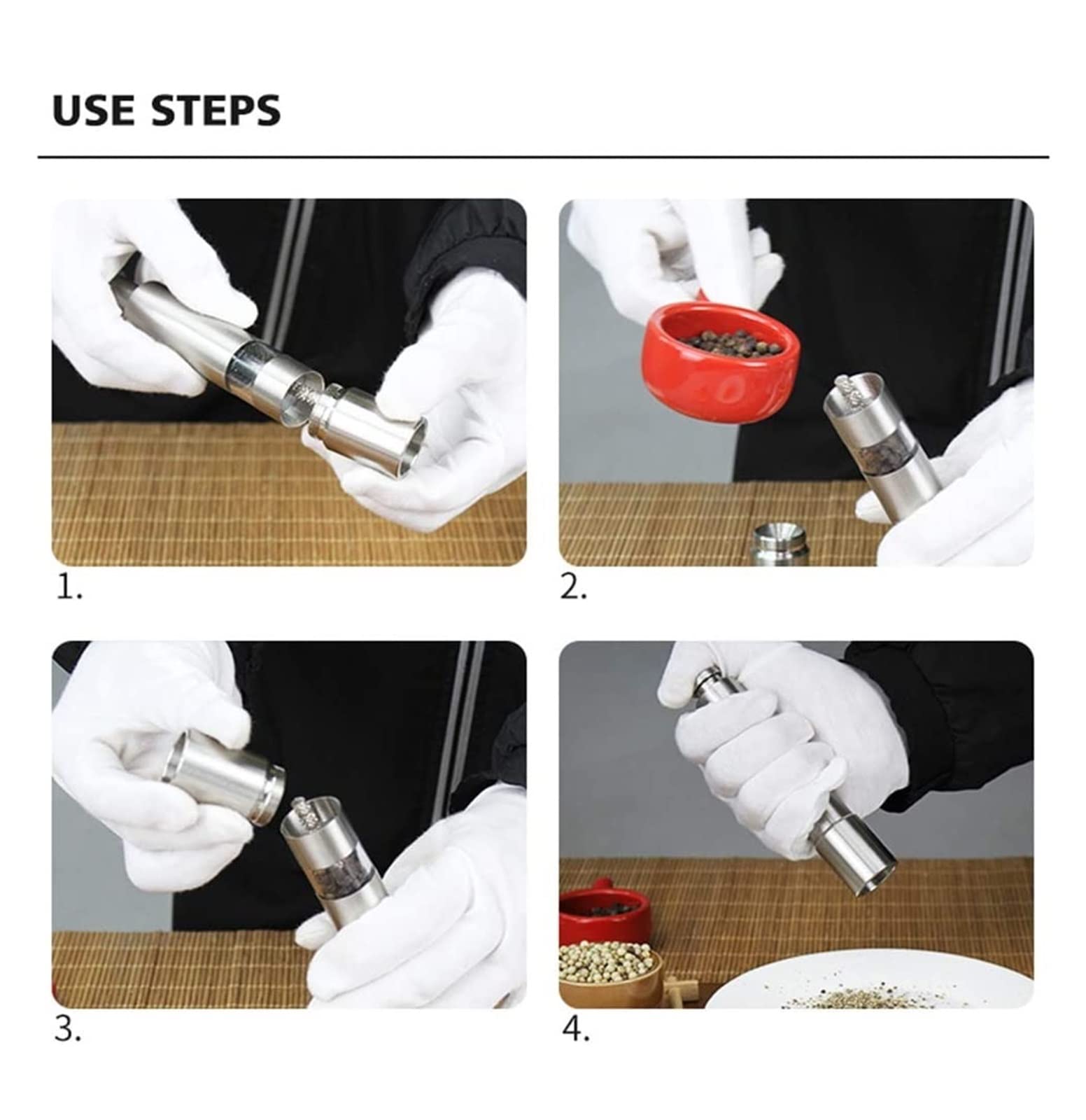 USE STEPS

1.

2.

3.

4.