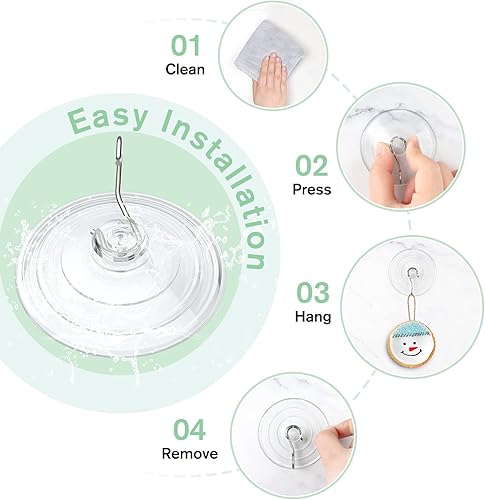 Easy Installation

01
Clean

02
Press

03
Hang

04
Remove