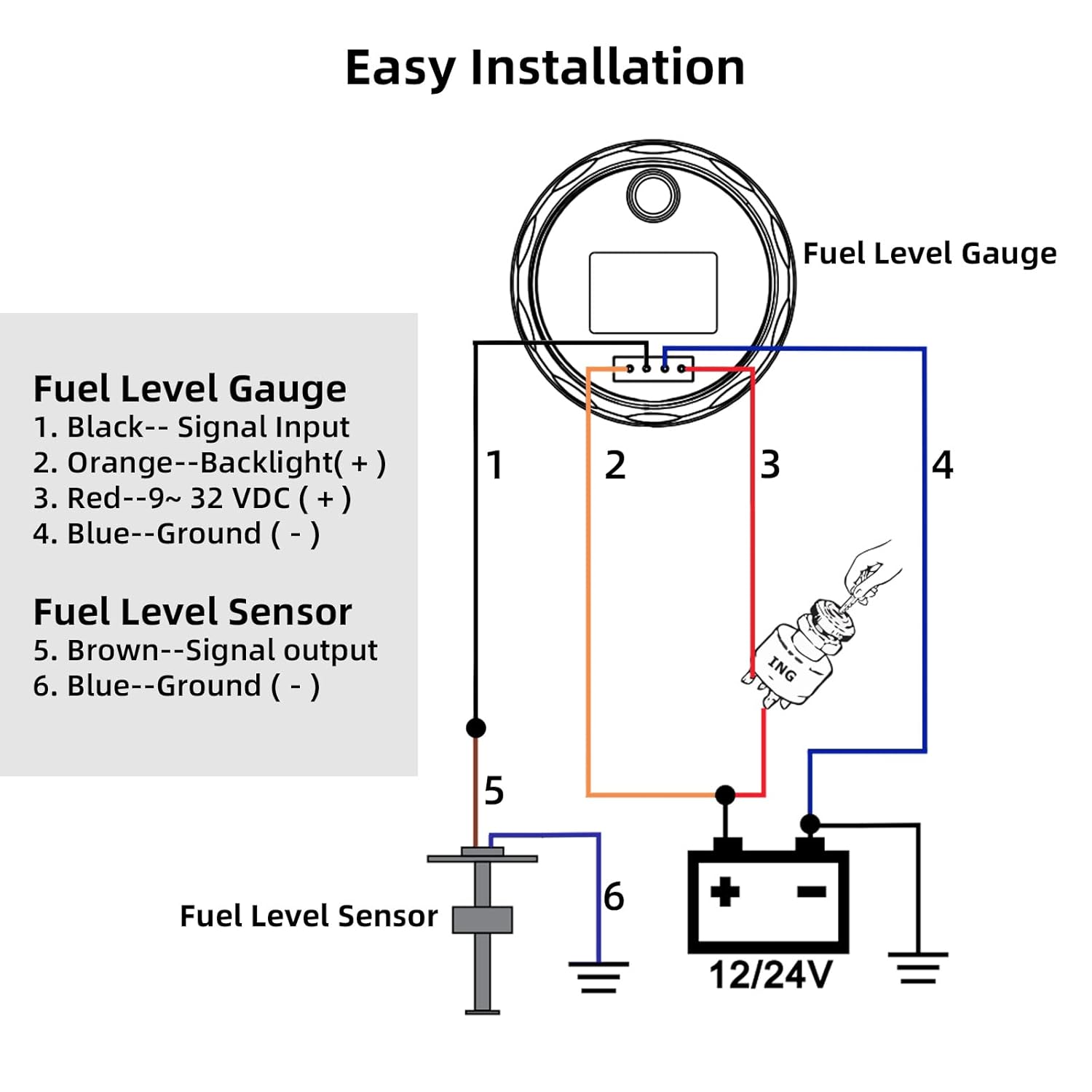 Easy Installation

Fuel Level Gauge

Fuel Level Gauge
1. Black-- Signal Input
2. Orange--Backlight( + )
3. Red--9~ 32 VDC ( + )
4. Blue--Ground ( - )

Fuel Level Sensor
5. Brown--Signal output
6. Blue--Ground ( - )

1
2
3
4
ING
5
6
Fuel Level Sensor
+
-
12/24V